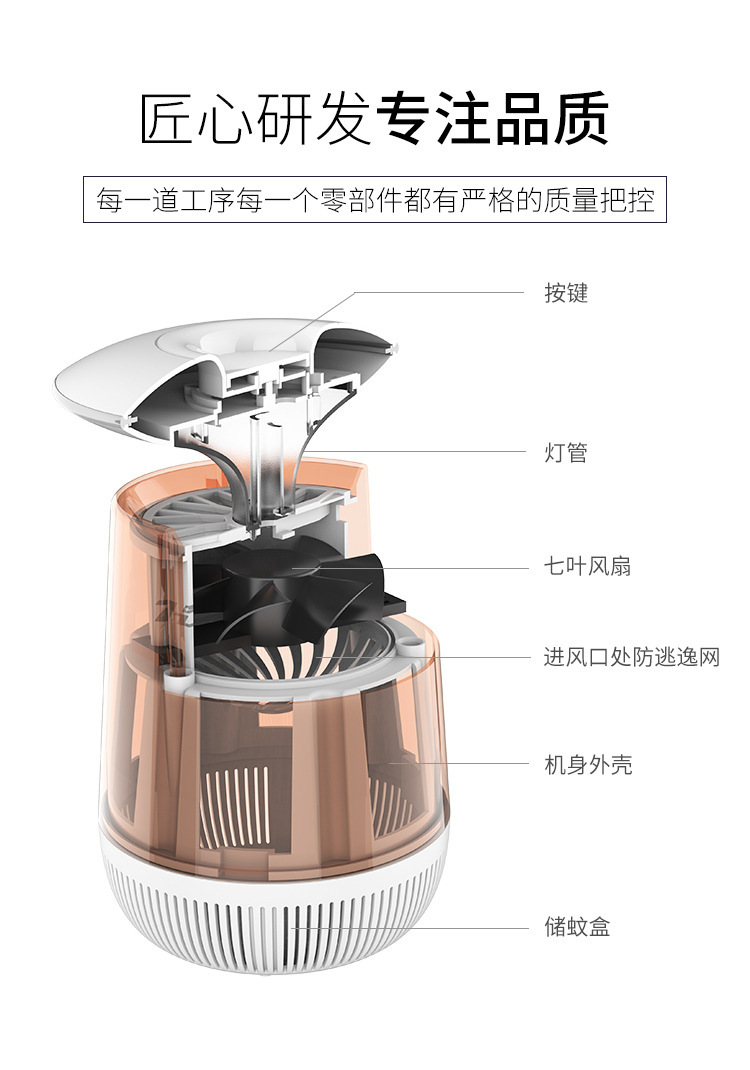 匠心研发专注品质

每一道工序每一个零部件都有严格的质量把控

按键

灯管

七叶风扇

进风口处防逃逸网

机身外壳

储蚊盒