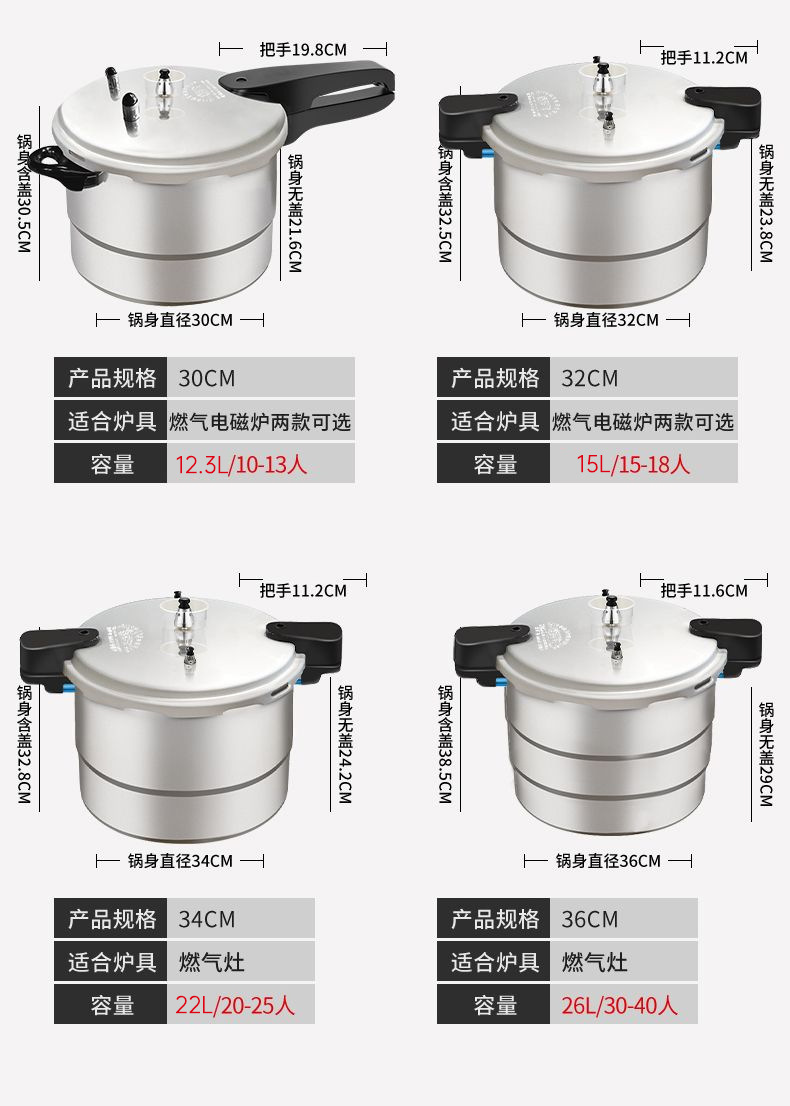 把手19.8CM
锅身含盖30.5CM
锅身无盖21.6CM
锅身直径30CM

| 产品规格 | 30CM |
|---|---|
| 适合炉具 | 燃气电磁炉两款可选 |
| 容量 | 12.3L/10-13人 |

把手11.2CM
锅身含盖32.5CM
锅身无盖23.8CM
锅身直径32CM

| 产品规格 | 32CM |
|---|---|
| 适合炉具 | 燃气电磁炉两款可选 |
| 容量 | 15L/15-18人 |

把手11.2CM
锅身含盖32.8CM
锅身无盖24.2CM
锅身直径34CM

| 产品规格 | 34CM |
|---|---|
| 适合炉具 | 燃气灶 |
| 容量 | 22L/20-25人 |

把手11.6CM
锅身含盖38.5CM
锅身无盖29CM
锅身直径36CM

| 产品规格 | 36CM |
|---|---|
| 适合炉具 | 燃气灶 |
| 容量 | 26L/30-40人 |