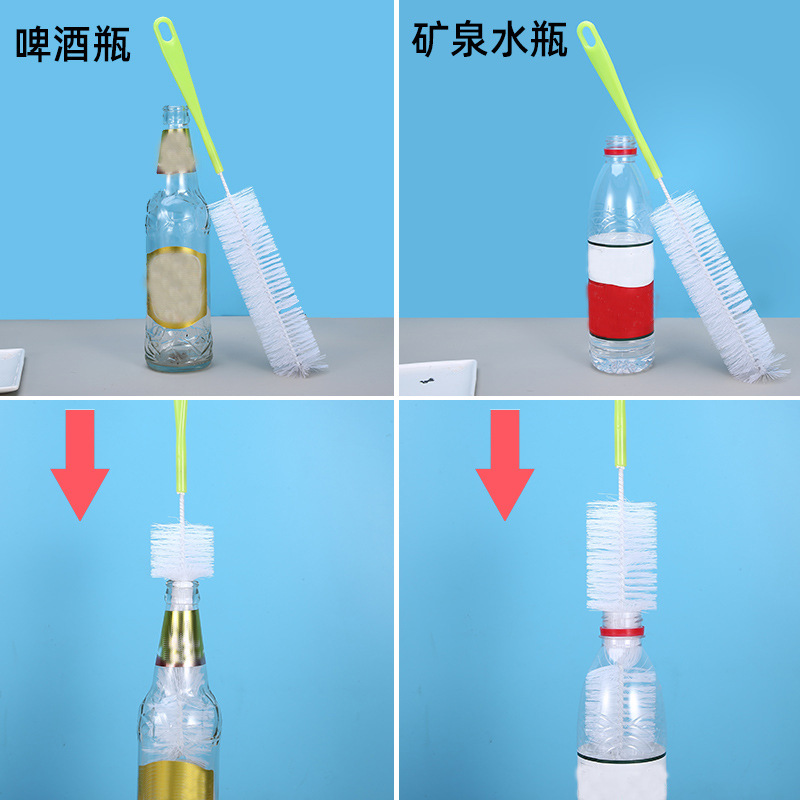 啤酒瓶

矿泉水瓶