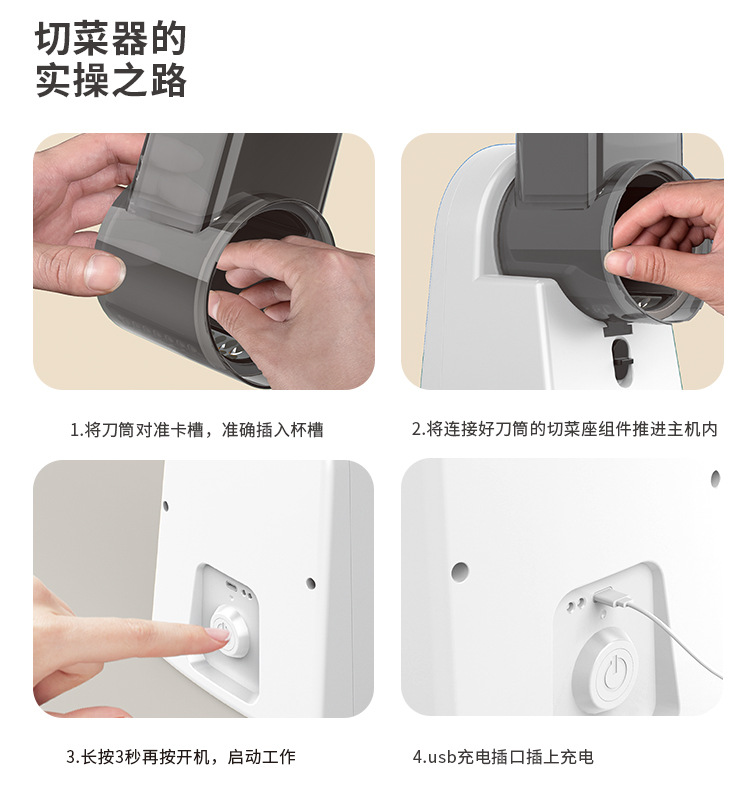 切菜器的
实操之路

1.将刀筒对准卡槽，准确插入杯槽

2.将连接好刀筒的切菜座组件推进主机内

3.长按3秒再按开机，启动工作

4.usb充电插口插上充电