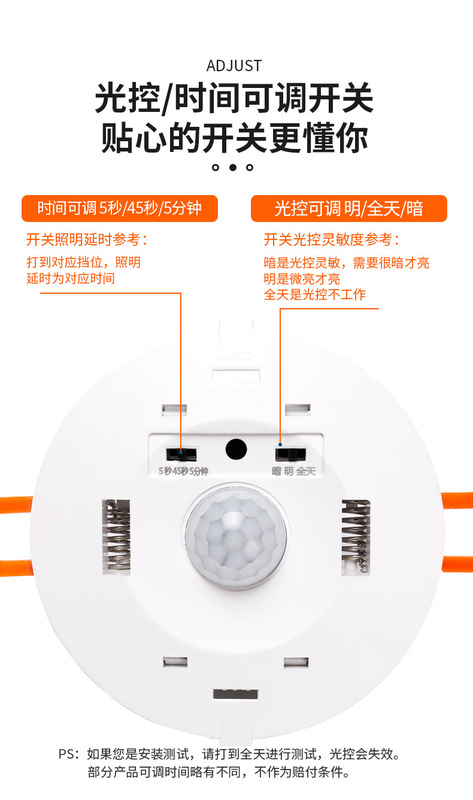 ADJUST

光控/时间可调开关
贴心的开关更懂你

时间可调 5秒/45秒/5分钟

开关照明延时参考：
打到对应挡位，照明延时为对应时间

光控可调 明/全天/暗

开关光控灵敏度参考：
暗是光控灵敏，需要很暗才亮
明是微亮才亮
全天是光控不工作

5秒 45秒 5分钟

暗 明 全天

PS：如果您是安装测试，请打到全天进行测试，光控会失效。
部分产品可调时间略有不同，不作为赔付条件。