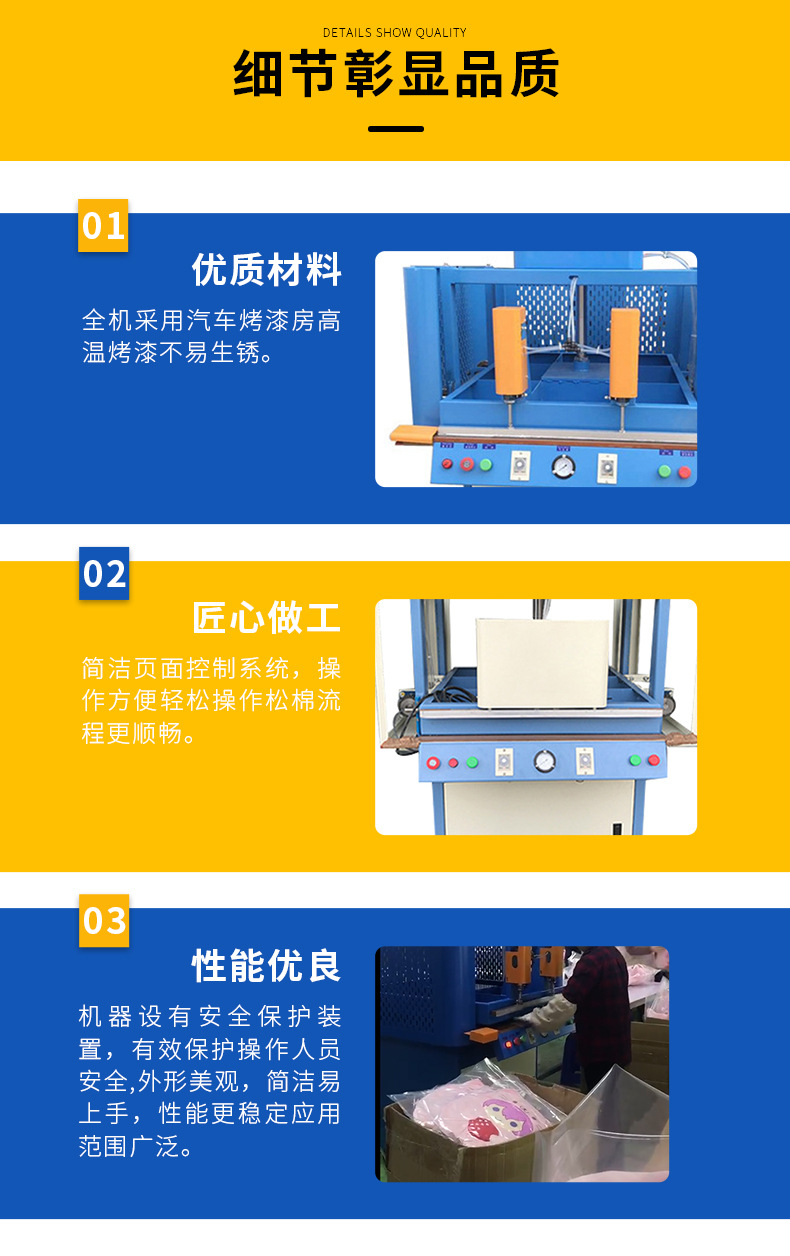 DETAILS SHOW QUALITY

细节彰显品质

01

优质材料

全机采用汽车烤漆房高温烤漆不易生锈。

02

匠心做工

简洁页面控制系统，操作方便轻松操作松棉流程更顺畅。

03

性能优良

机器设有安全保护装置，有效保护操作人员安全,外形美观，简洁易上手，性能更稳定应用范围广泛。