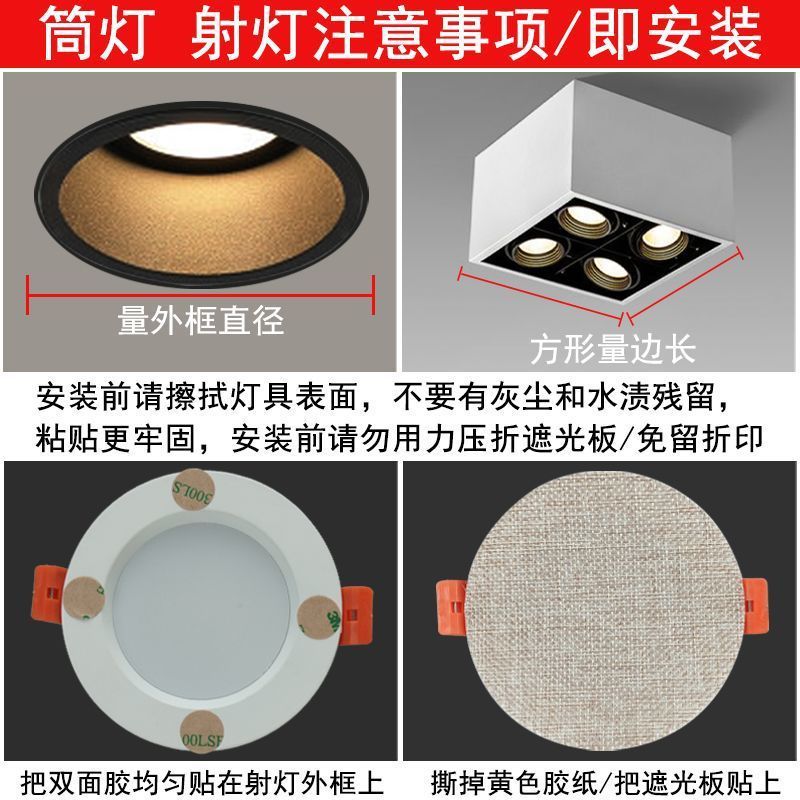 筒灯 射灯注意事项/即安装

量外框直径

方形量边长

安装前请擦拭灯具表面，不要有灰尘和水渍残留，粘贴更牢固，安装前请勿用力压折遮光板/免留折印

300LS

3M

00LSE

把双面胶均匀贴在射灯外框上

撕掉黄色胶纸/把遮光板贴上