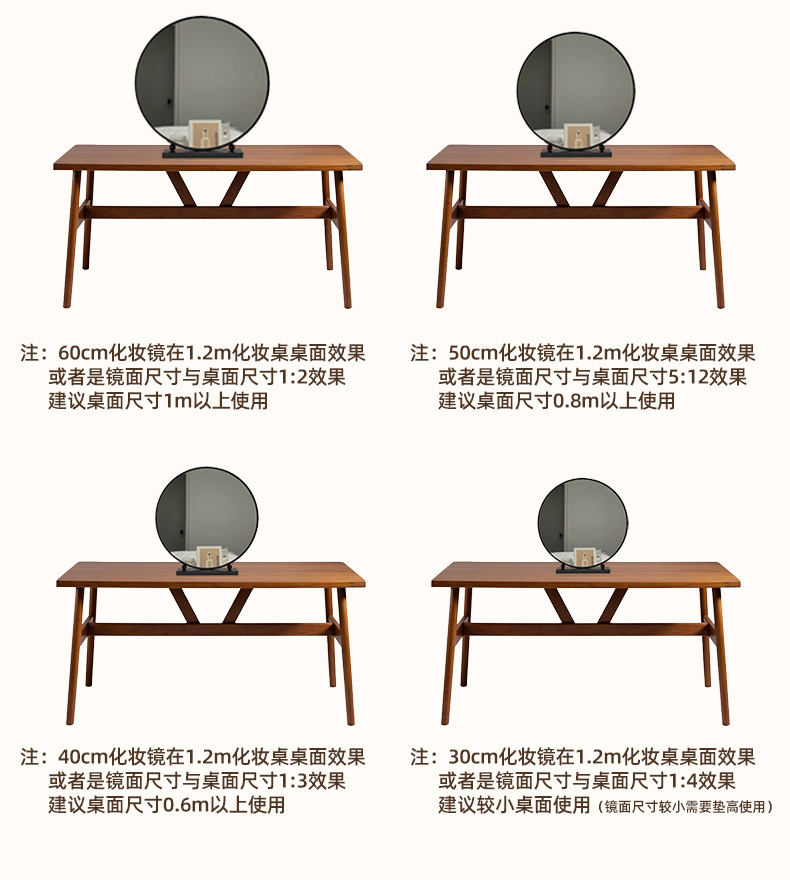 注：60cm化妆镜在1.2m化妆桌桌面效果
或者是镜面尺寸与桌面尺寸1:2效果
建议桌面尺寸1m以上使用

注：50cm化妆镜在1.2m化妆桌桌面效果
或者是镜面尺寸与桌面尺寸5:12效果
建议桌面尺寸0.8m以上使用

注：40cm化妆镜在1.2m化妆桌桌面效果
或者是镜面尺寸与桌面尺寸1:3效果
建议桌面尺寸0.6m以上使用

注：30cm化妆镜在1.2m化妆桌桌面效果
或者是镜面尺寸与桌面尺寸1:4效果
建议较小桌面使用（镜面尺寸较小需要垫高使用）