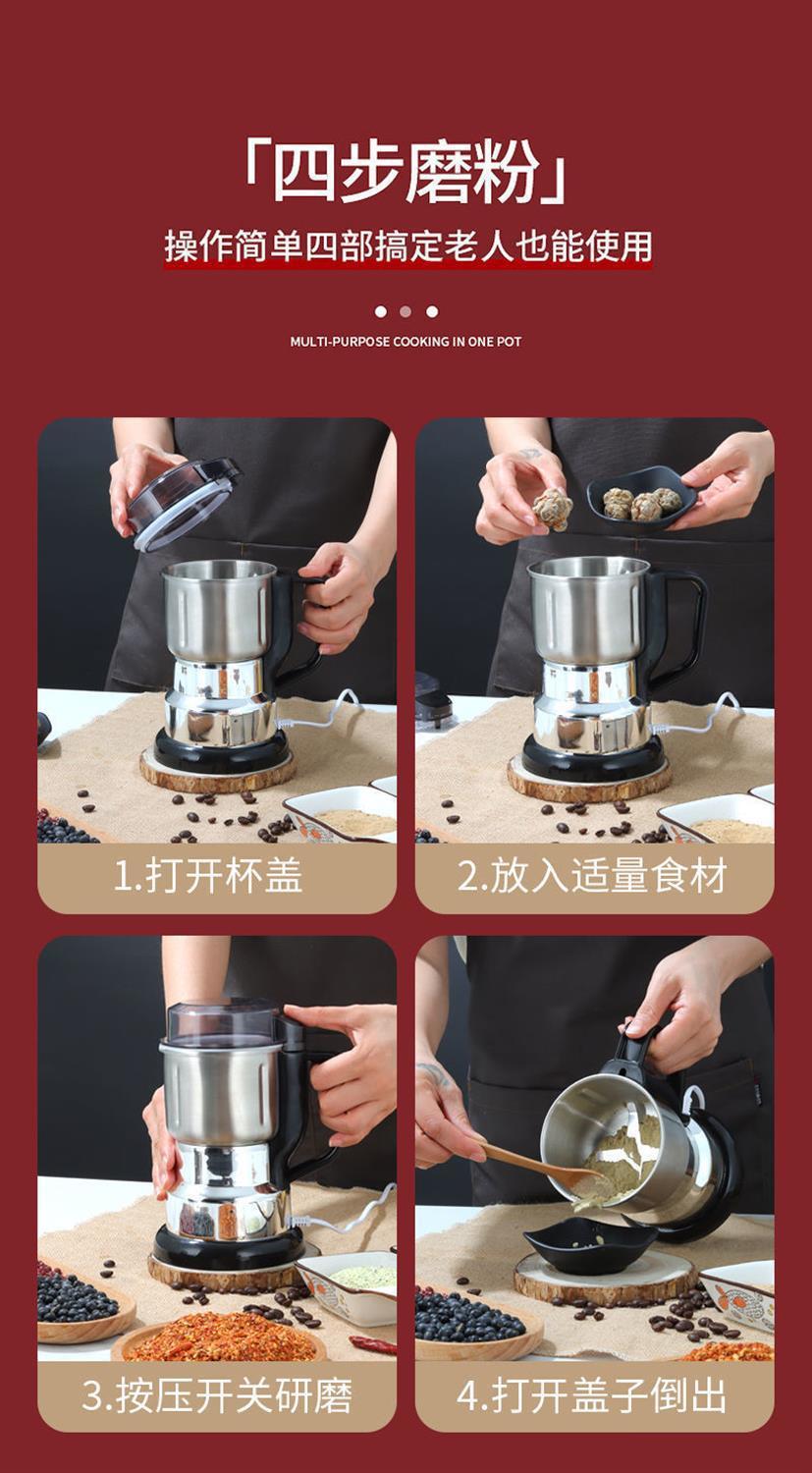 「四步磨粉」

操作简单四部搞定老人也能使用

MULTI-PURPOSE COOKING IN ONE POT

1.打开杯盖

2.放入适量食材

3.按压开关研磨

4.打开盖子倒出