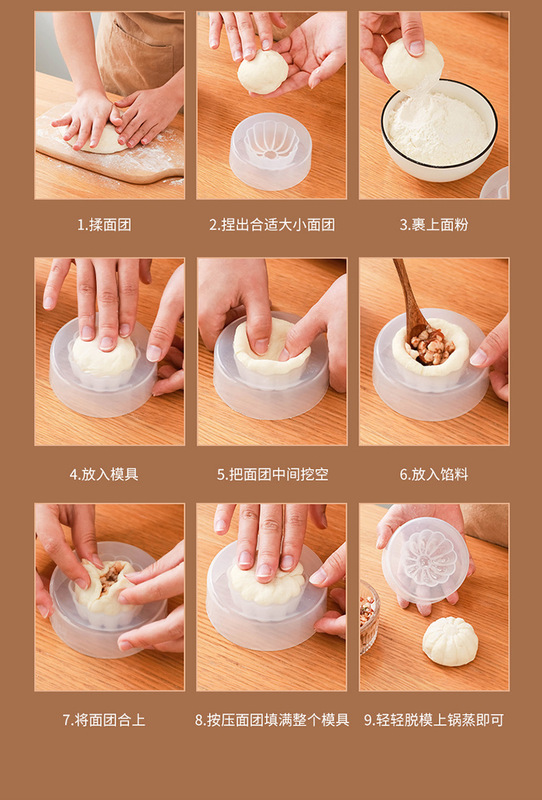 1.揉面团

2.捏出合适大小面团

3.裹上面粉

4.放入模具

5.把面团中间挖空

6.放入馅料

7.将面团合上

8.按压面团填满整个模具

9.轻轻脱模上锅蒸即可