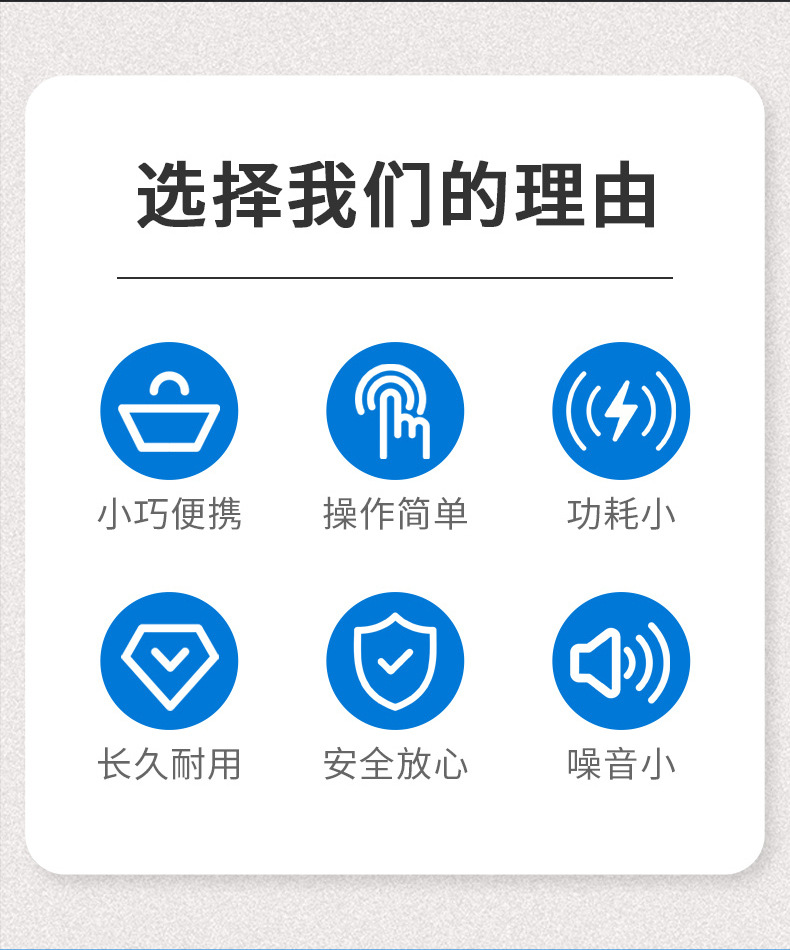 选择我们的理由

小巧便携

操作简单

功耗小

长久耐用

安全放心

噪音小