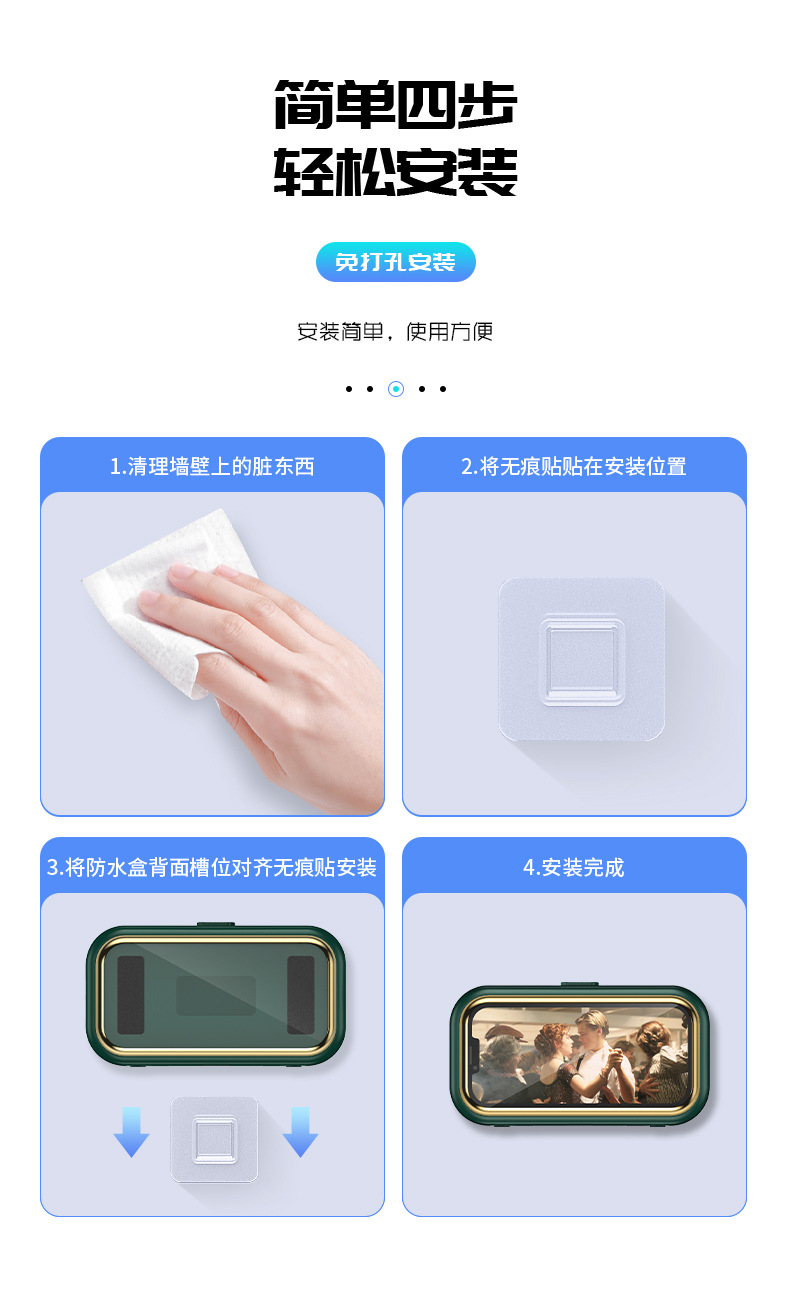 简单四步
轻松安装

免打孔安装

安装简单，使用方便

1.清理墙壁上的脏东西

2.将无痕贴贴在安装位置

3.将防水盒背面槽位对齐无痕贴安装

4.安装完成