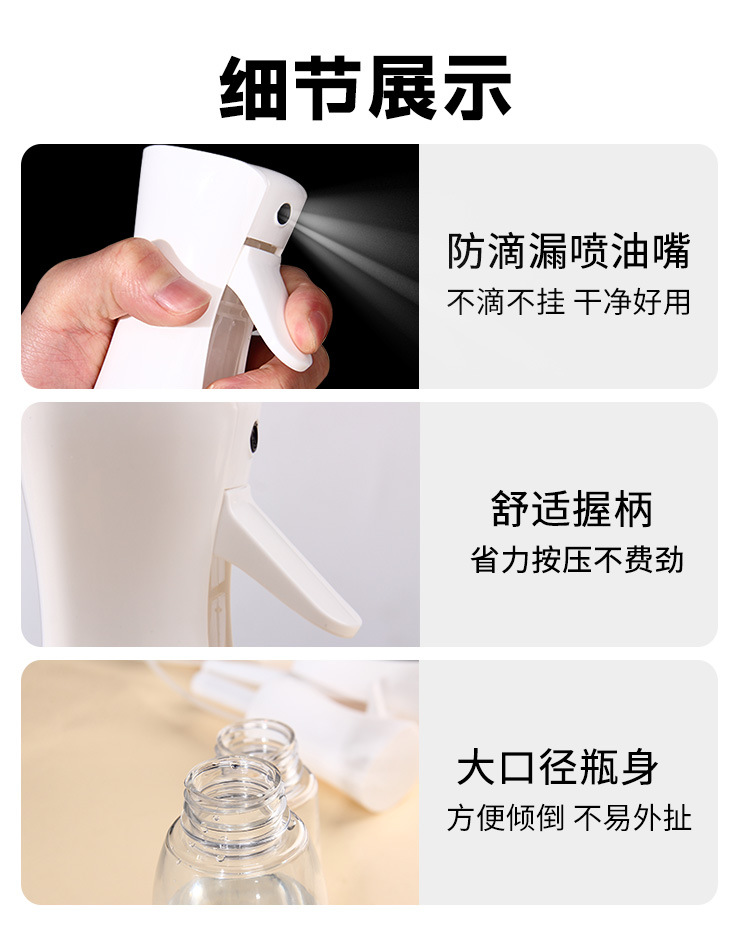 细节展示

防滴漏喷油嘴
不滴不挂 干净好用

舒适握柄
省力按压不费劲

大口径瓶身
方便倾倒 不易外扯