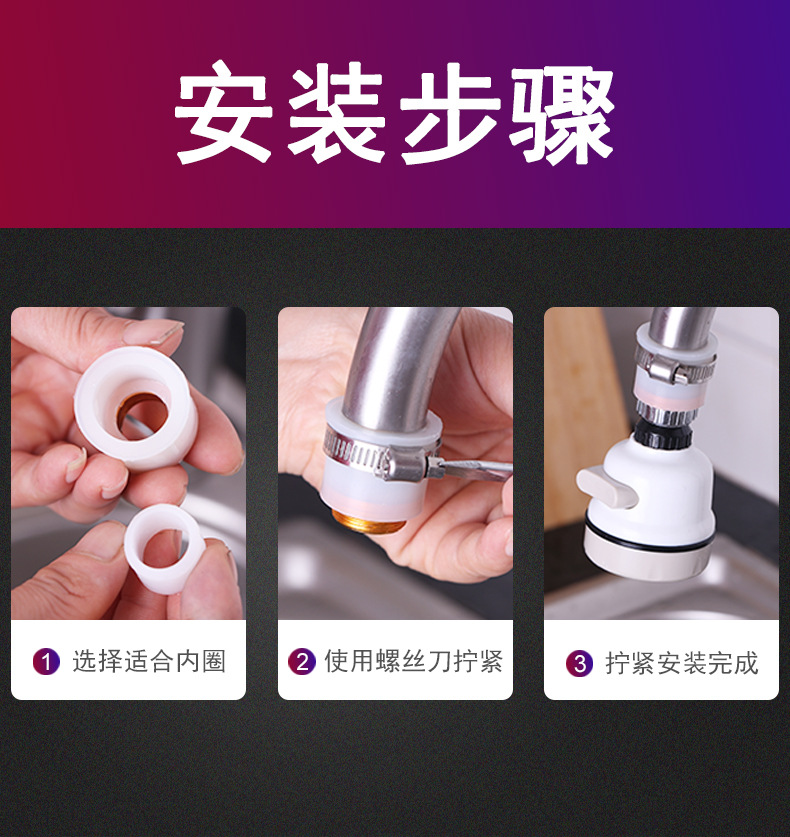 安装步骤

1 选择适合内圈

2 使用螺丝刀拧紧

3 拧紧安装完成