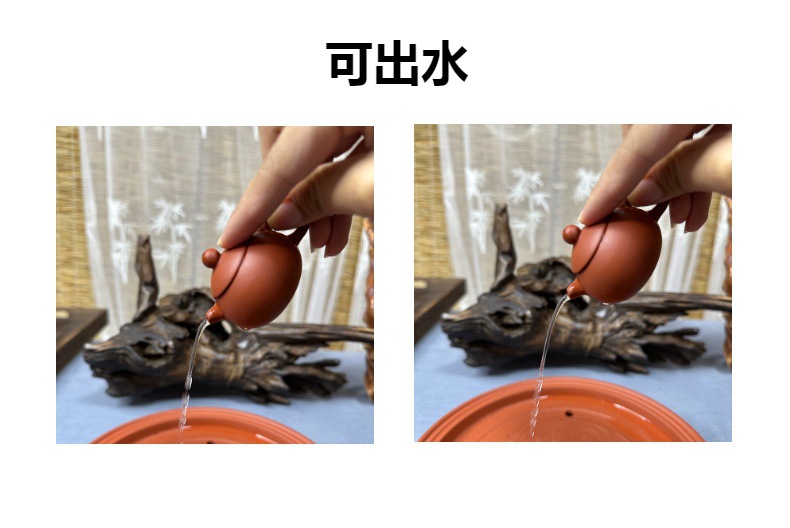 可出水