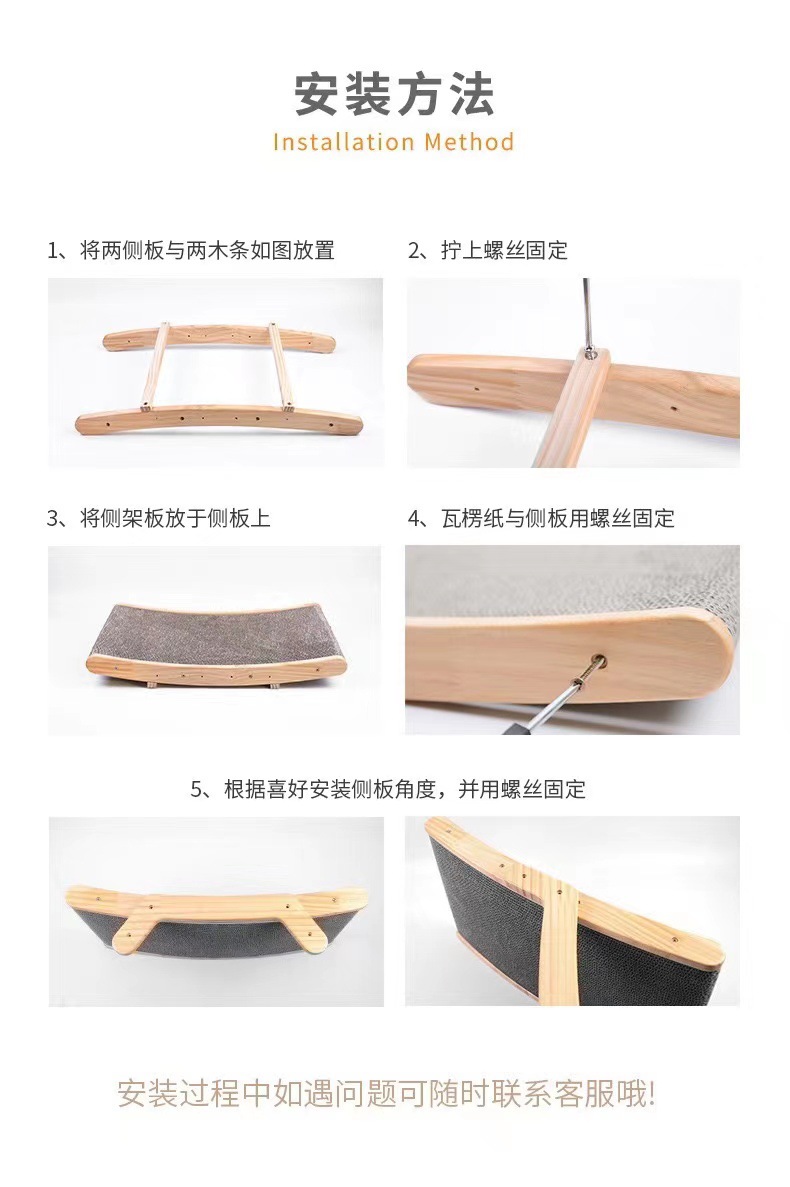 安装方法
Installation Method

1、将两侧板与两木条如图放置

2、拧上螺丝固定

3、将侧架板放于侧板上

4、瓦楞纸与侧板用螺丝固定

5、根据喜好安装侧板角度，并用螺丝固定

安装过程中如遇问题可随时联系客服哦!