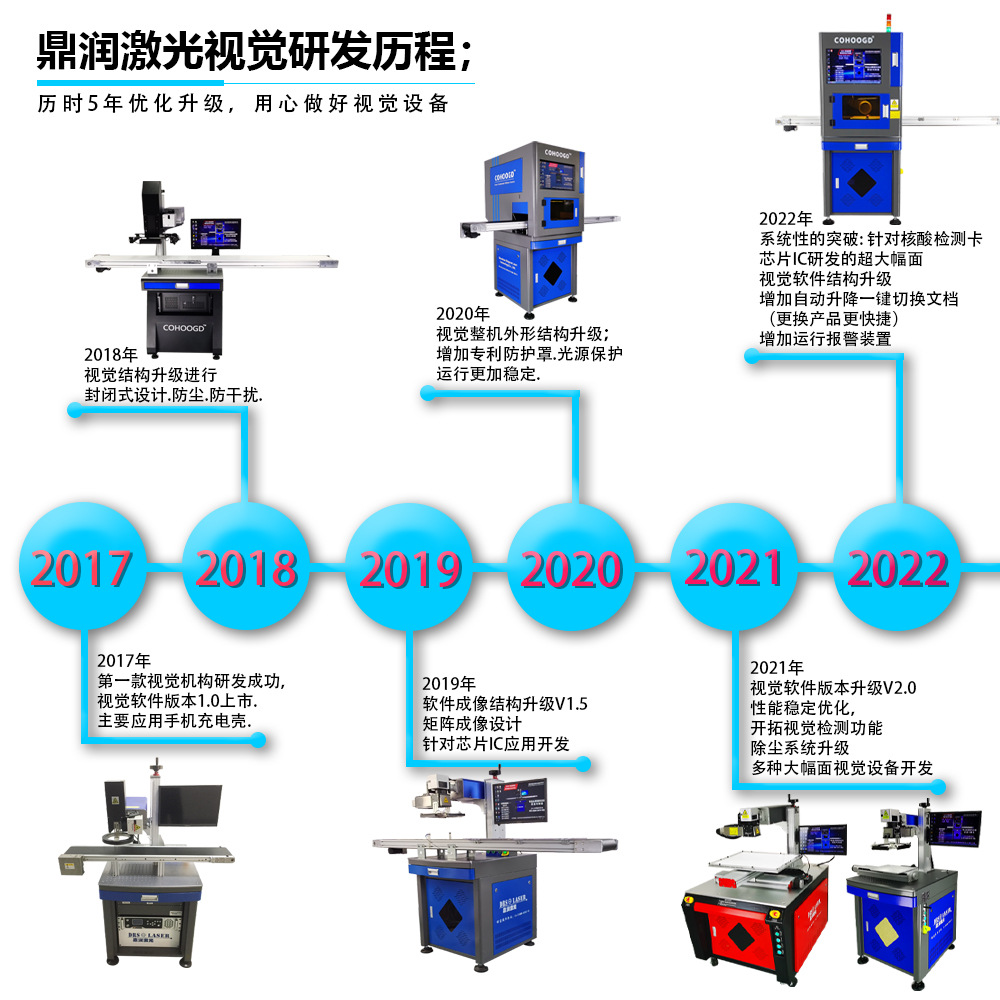 鼎润激光视觉研发历程；

历时5年优化升级，用心做好视觉设备

COHOOGD

2018年
视觉结构升级进行
封闭式设计.防尘.防干扰.

COHOOGD

2020年
视觉整机外形结构升级；
增加专利防护罩.光源保护
运行更加稳定.

COHOOGD

2022年
系统性的突破：针对核酸检测卡
芯片IC研发的超大幅面
视觉软件结构升级
增加自动升降一键切换文档
（更换产品更快捷）
增加运行报警装置

2017

2018

2019

2020

2021

2022

2017年
第一款视觉机构研发成功，
视觉软件版本1.0上市.
主要应用手机充电壳.

2019年
软件成像结构升级V1.5
矩阵成像设计
针对芯片IC应用开发

2021年
视觉软件版本升级V2.0
性能稳定优化，
开拓视觉检测功能
除尘系统升级
多种大幅面视觉设备开发

DRS LASER

DRS LASER