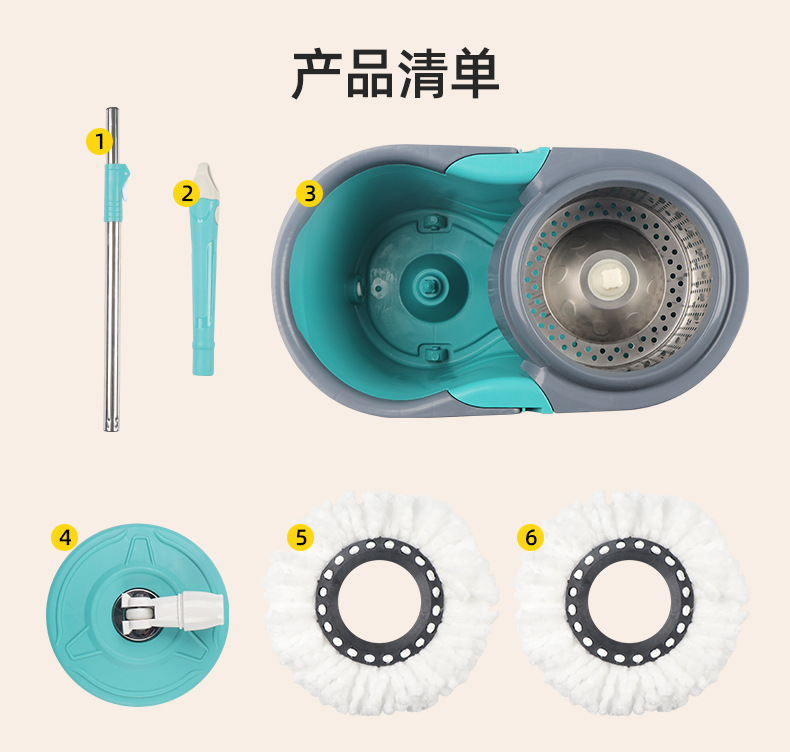 产品清单

1

2

3

4

5

6