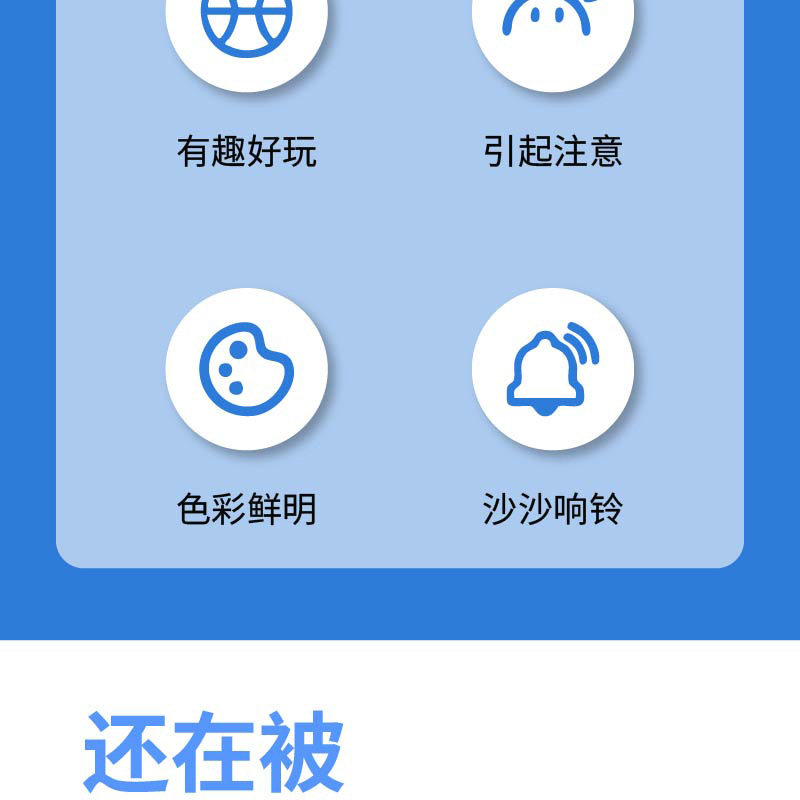 有趣好玩

引起注意

色彩鲜明

沙沙响铃

还在被