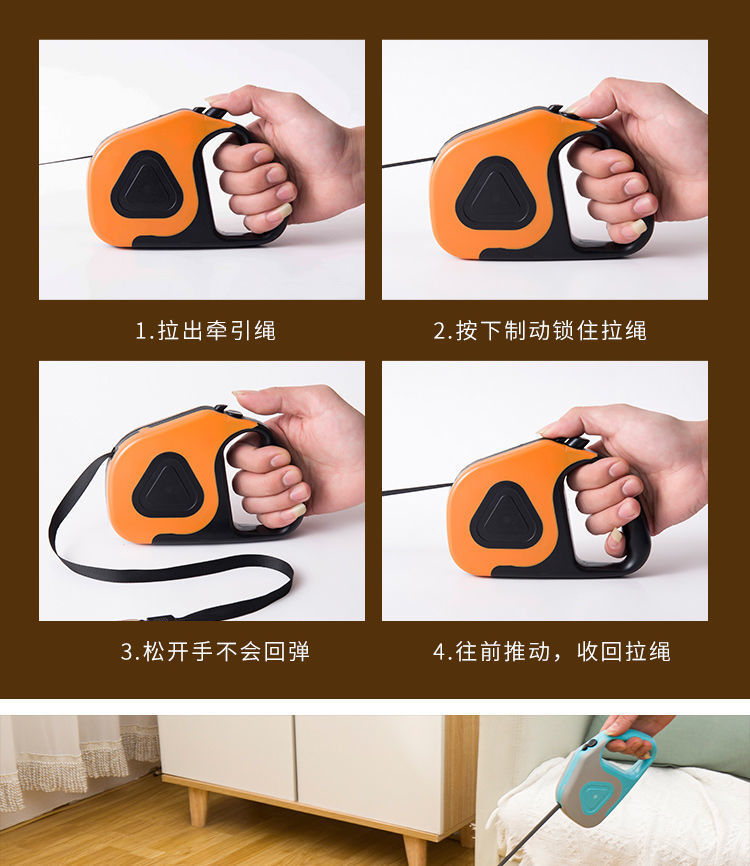 1.拉出牵引绳

2.按下制动锁住拉绳

3.松开手不会回弹

4.往前推动，收回拉绳