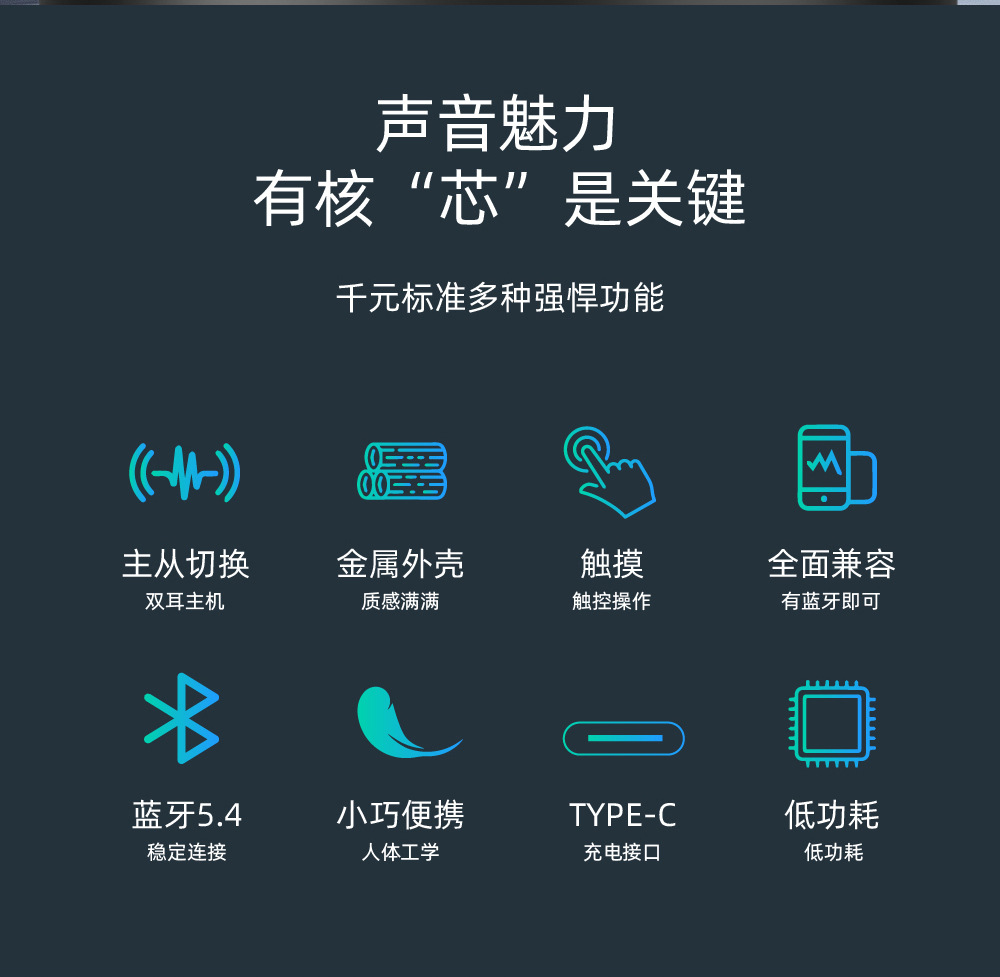 声音魅力
有核“芯”是关键

千元标准多种强悍功能

主从切换
双耳主机

金属外壳
质感满满

触摸
触控操作

全面兼容
有蓝牙即可

蓝牙5.4
稳定连接

小巧便携
人体工学

TYPE-C
充电接口

低功耗
低功耗