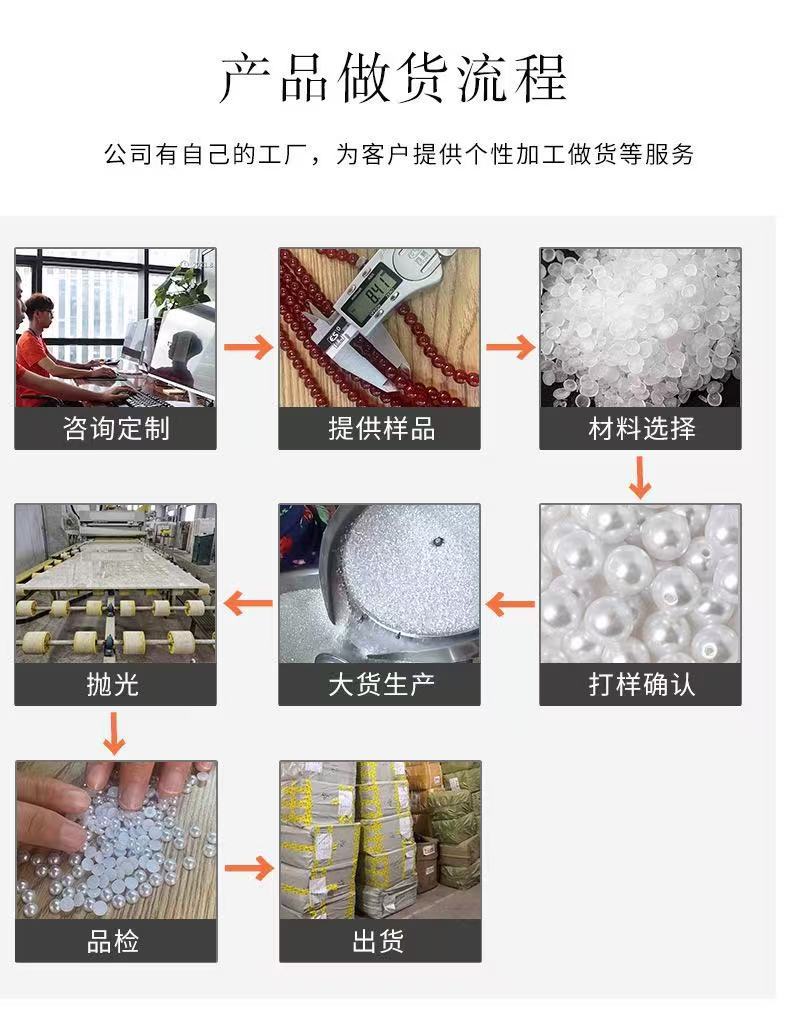 产品做货流程

公司有自己的工厂，为客户提供个性加工做货等服务

咨询定制

8.41

提供样品

材料选择

打样确认

大货生产

抛光

品检

出货