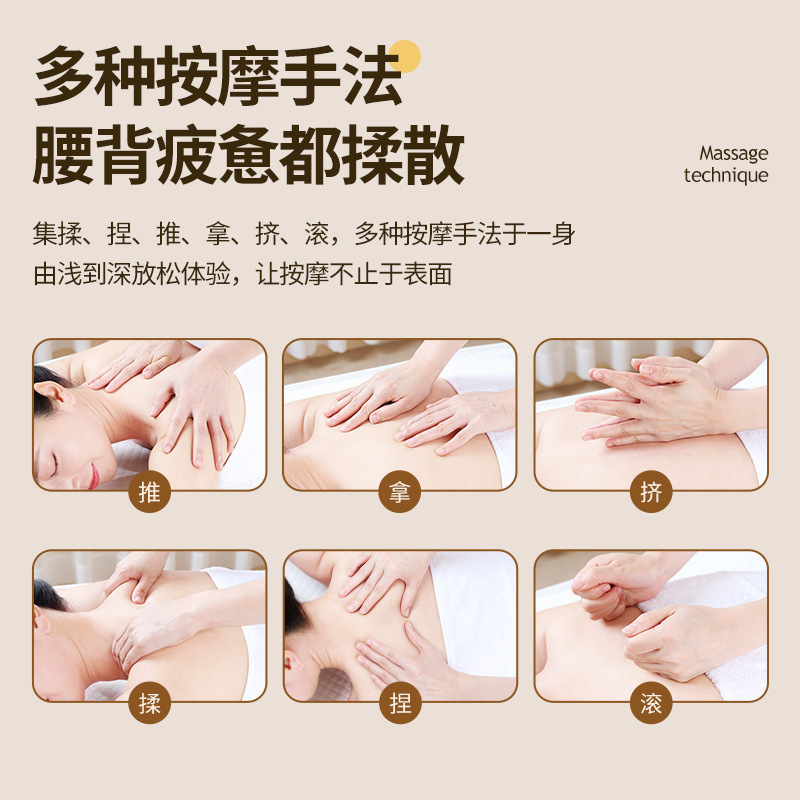 多种按摩手法
腰背疲惫都揉散

Massage technique

集揉、捏、推、拿、挤、滚，多种按摩手法于一身
由浅到深放松体验，让按摩不止于表面

推

拿

挤

揉

捏

滚