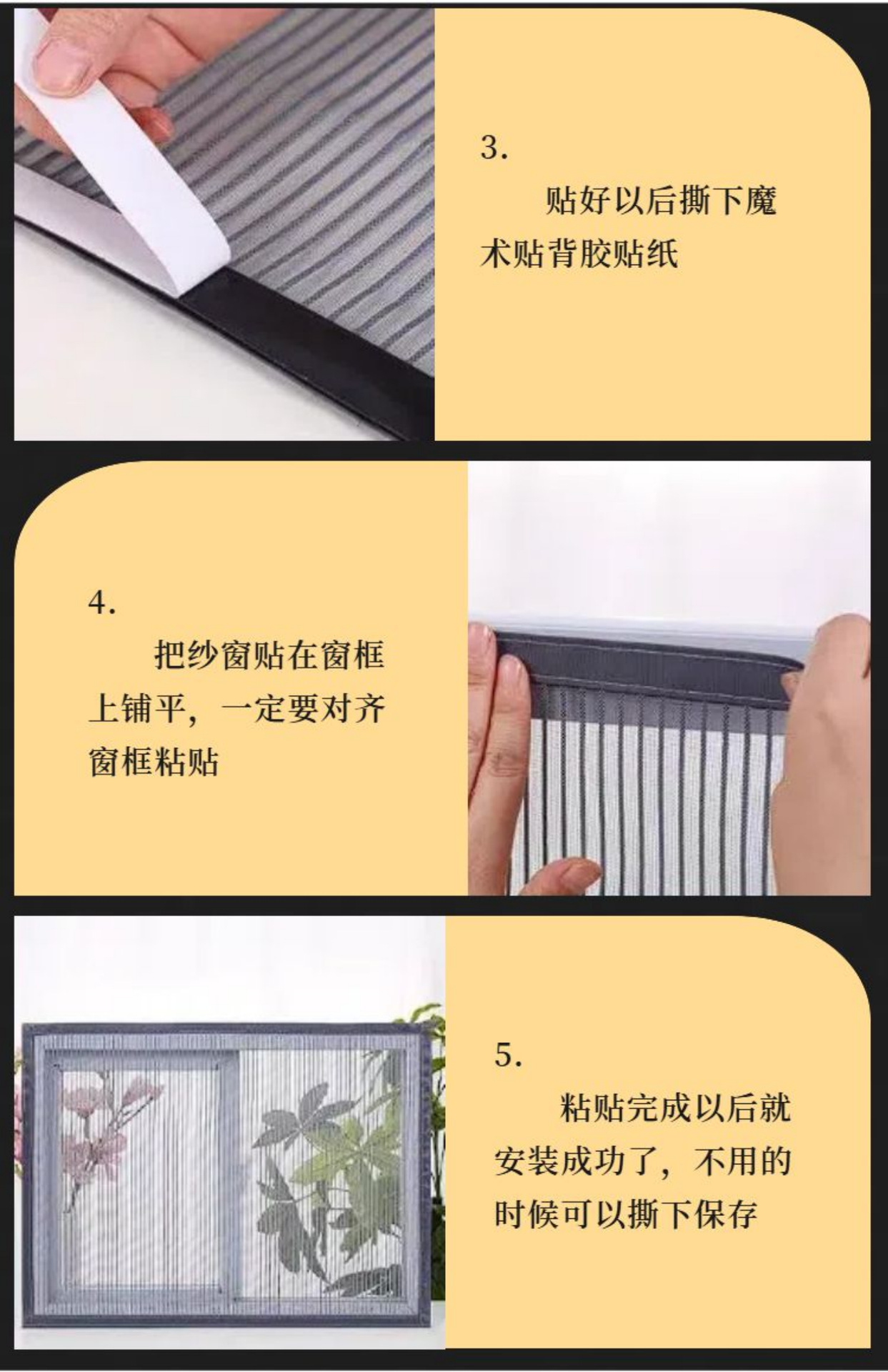 3.

贴好以后撕下魔术贴背胶贴纸

4.

把纱窗贴在窗框上铺平，一定要对齐窗框粘贴

5.

粘贴完成以后就安装成功了，不用的时候可以撕下保存