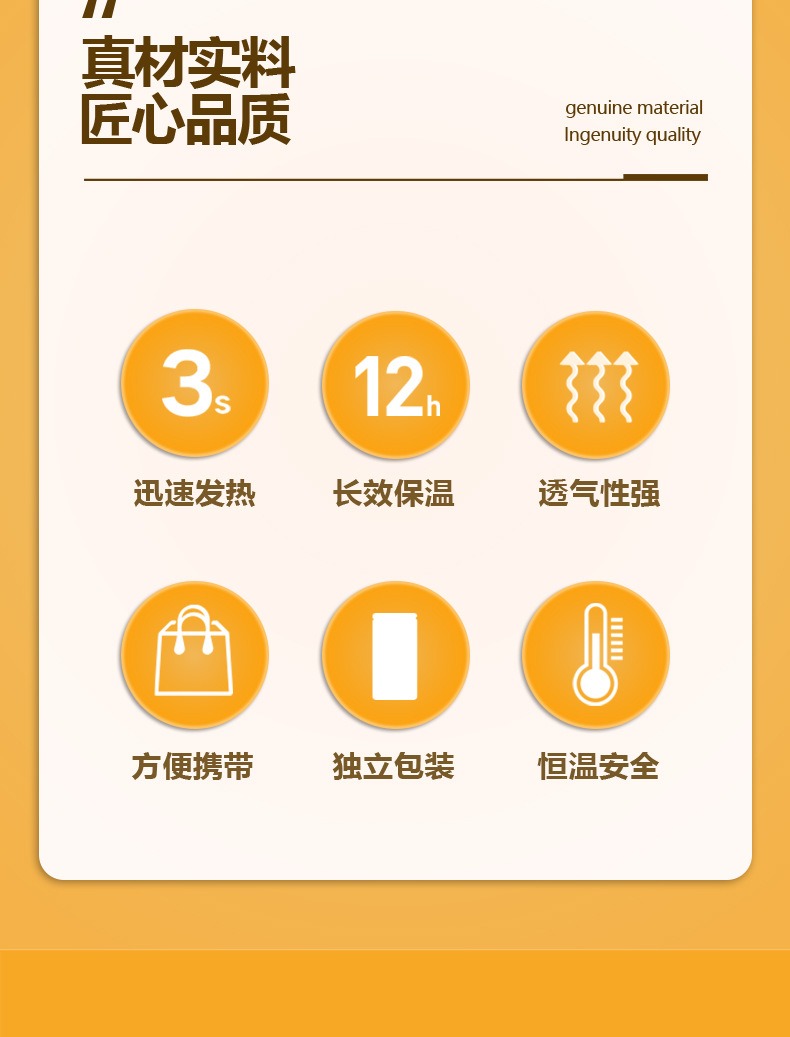 真材实料
匠心品质

genuine material
Ingenuity quality

3s
迅速发热

12h
长效保温

透气性强

方便携带

独立包装

恒温安全