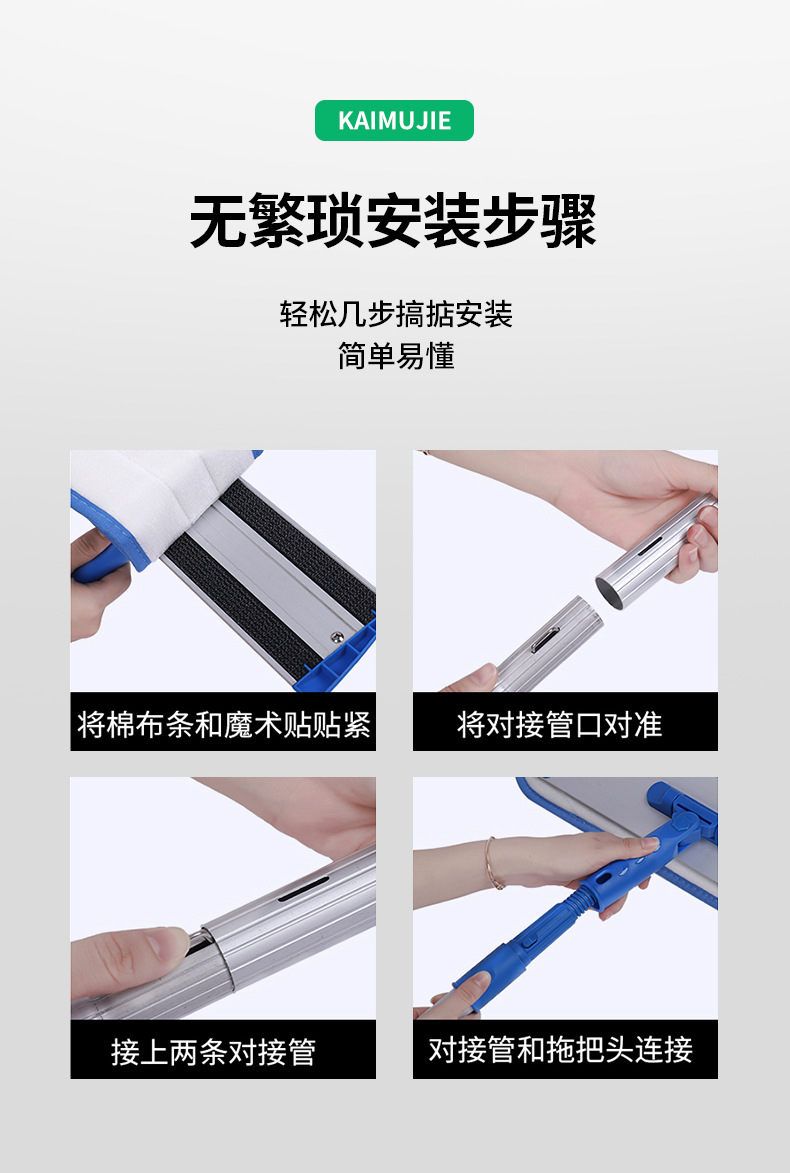 KAIMUJIE

无繁琐安装步骤

轻松几步搞掂安装
简单易懂

将棉布条和魔术贴贴紧

将对接管口对准

接上两条对接管

对接管和拖把头连接