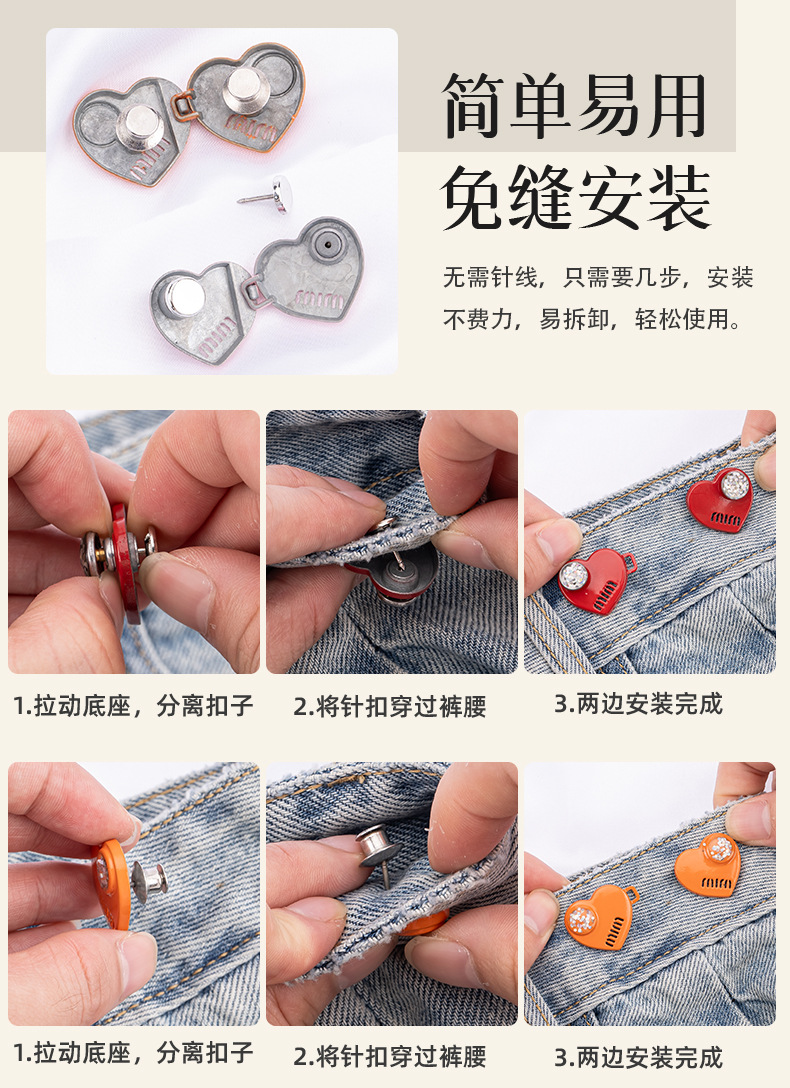 简单易用
免缝安装

无需针线，只需要几步，安装不费力，易拆卸，轻松使用。

1.拉动底座，分离扣子

2.将针扣穿过裤腰

3.两边安装完成

1.拉动底座，分离扣子

2.将针扣穿过裤腰

3.两边安装完成