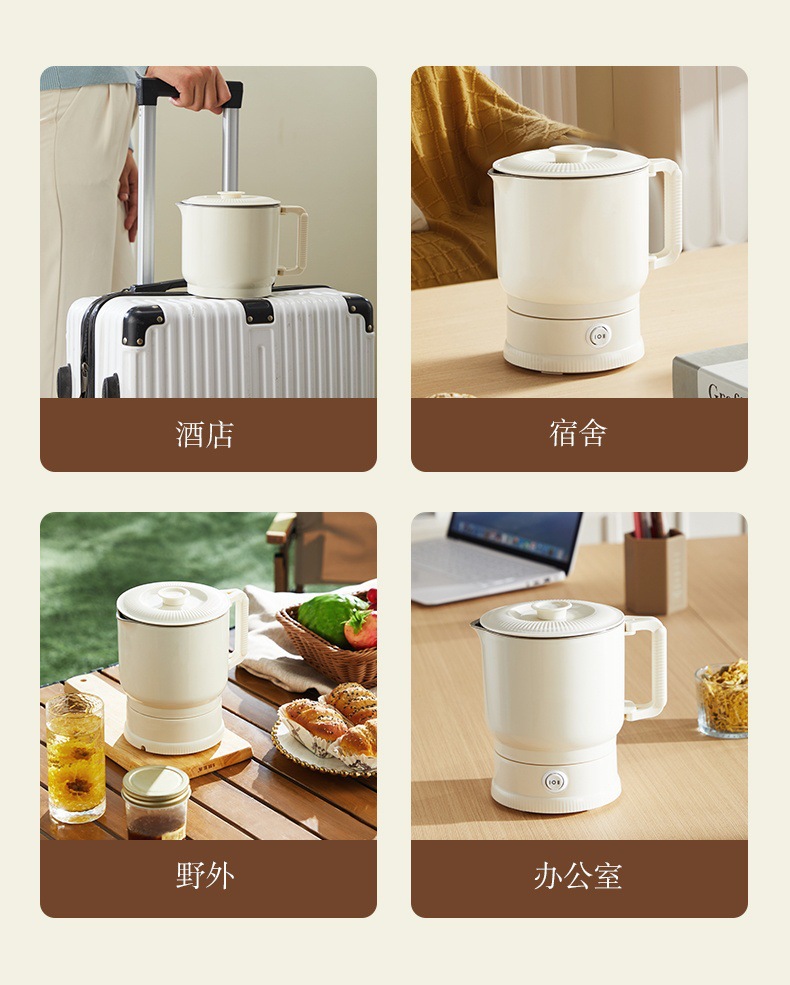 酒店

宿舍

野外

办公室