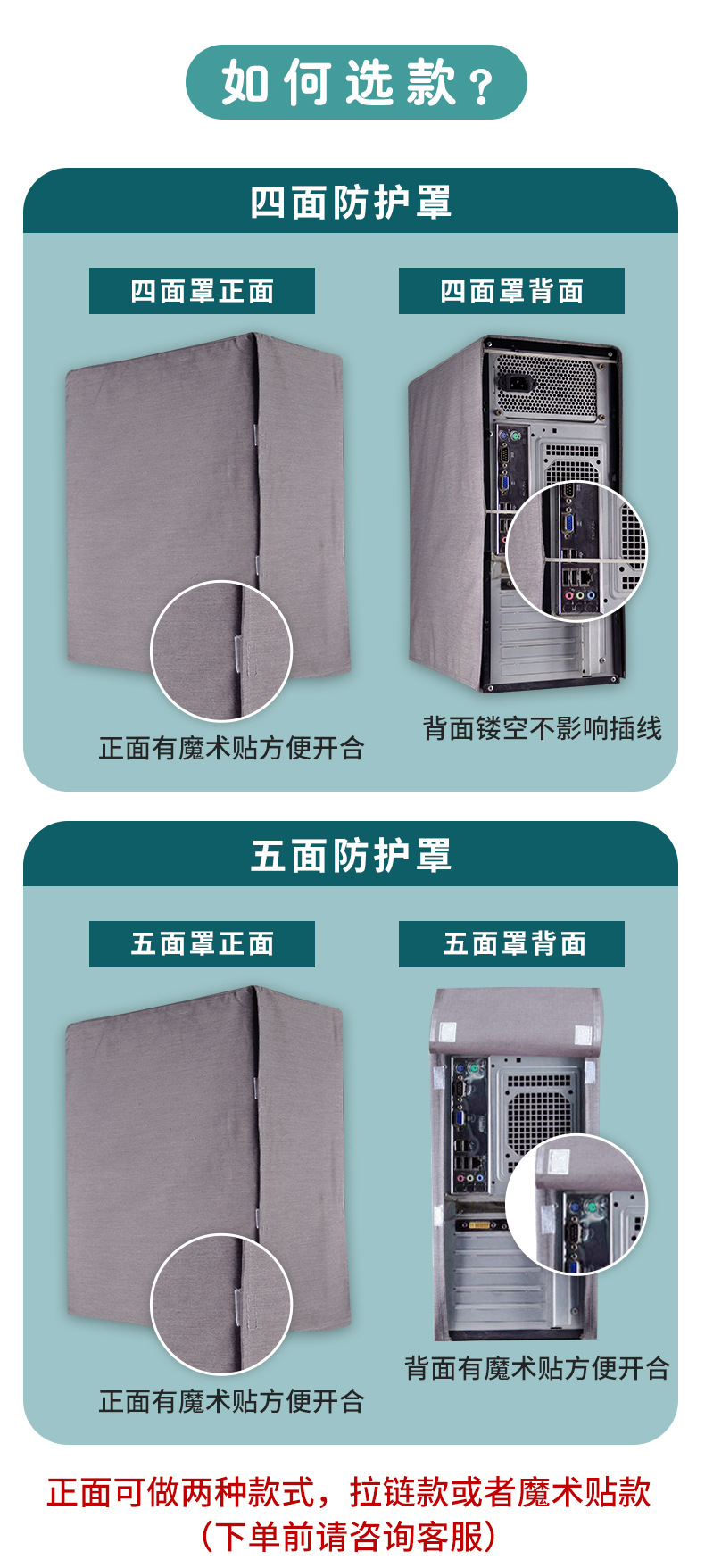 如何选款？

四面防护罩

四面罩正面

四面罩背面

正面有魔术贴方便开合

背面镂空不影响插线

五面防护罩

五面罩正面

五面罩背面

正面有魔术贴方便开合

背面有魔术贴方便开合

正面可做两种款式，拉链款或者魔术贴款
（下单前请咨询客服）