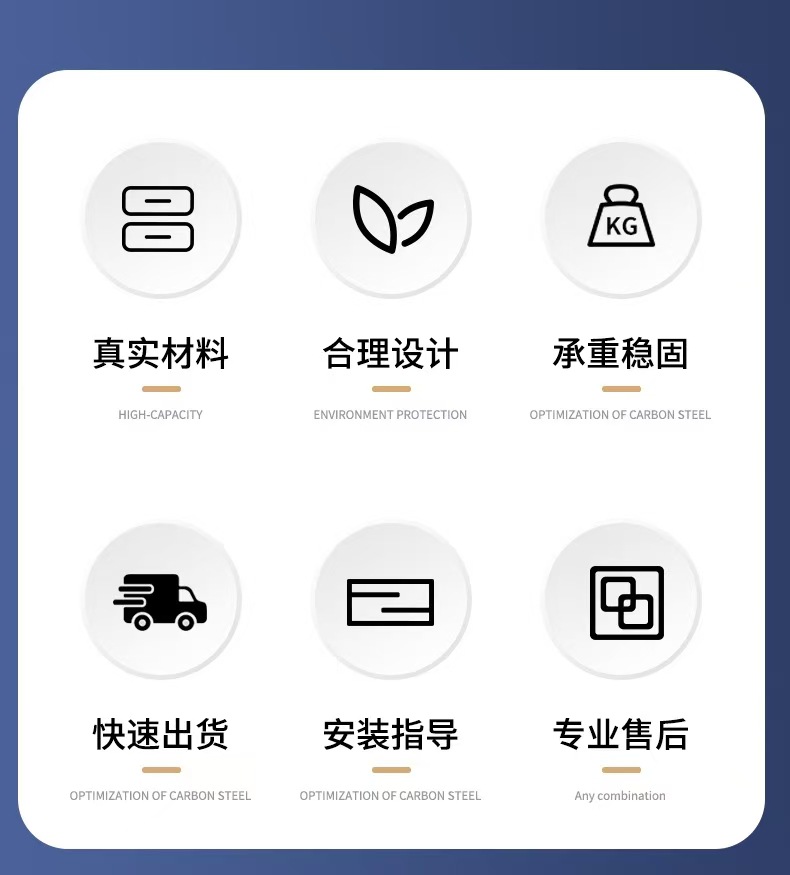 KG

真实材料

HIGH-CAPACITY

合理设计

ENVIRONMENT PROTECTION

承重稳固

OPTIMIZATION OF CARBON STEEL

快速出货

OPTIMIZATION OF CARBON STEEL

安装指导

OPTIMIZATION OF CARBON STEEL

专业售后

Any combination