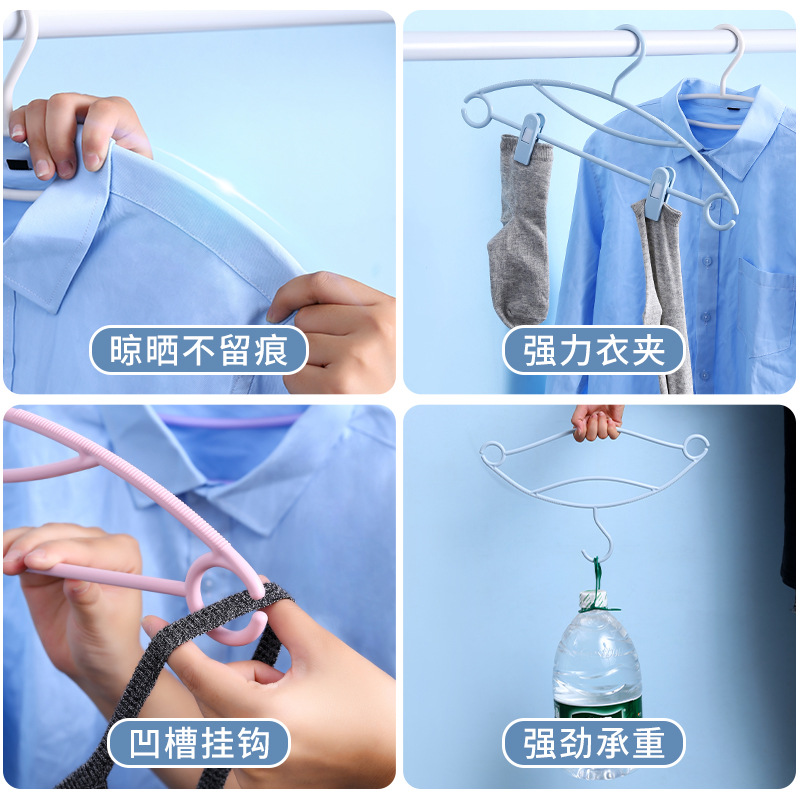 晾晒不留痕

强力衣夹

凹槽挂钩

强劲承重