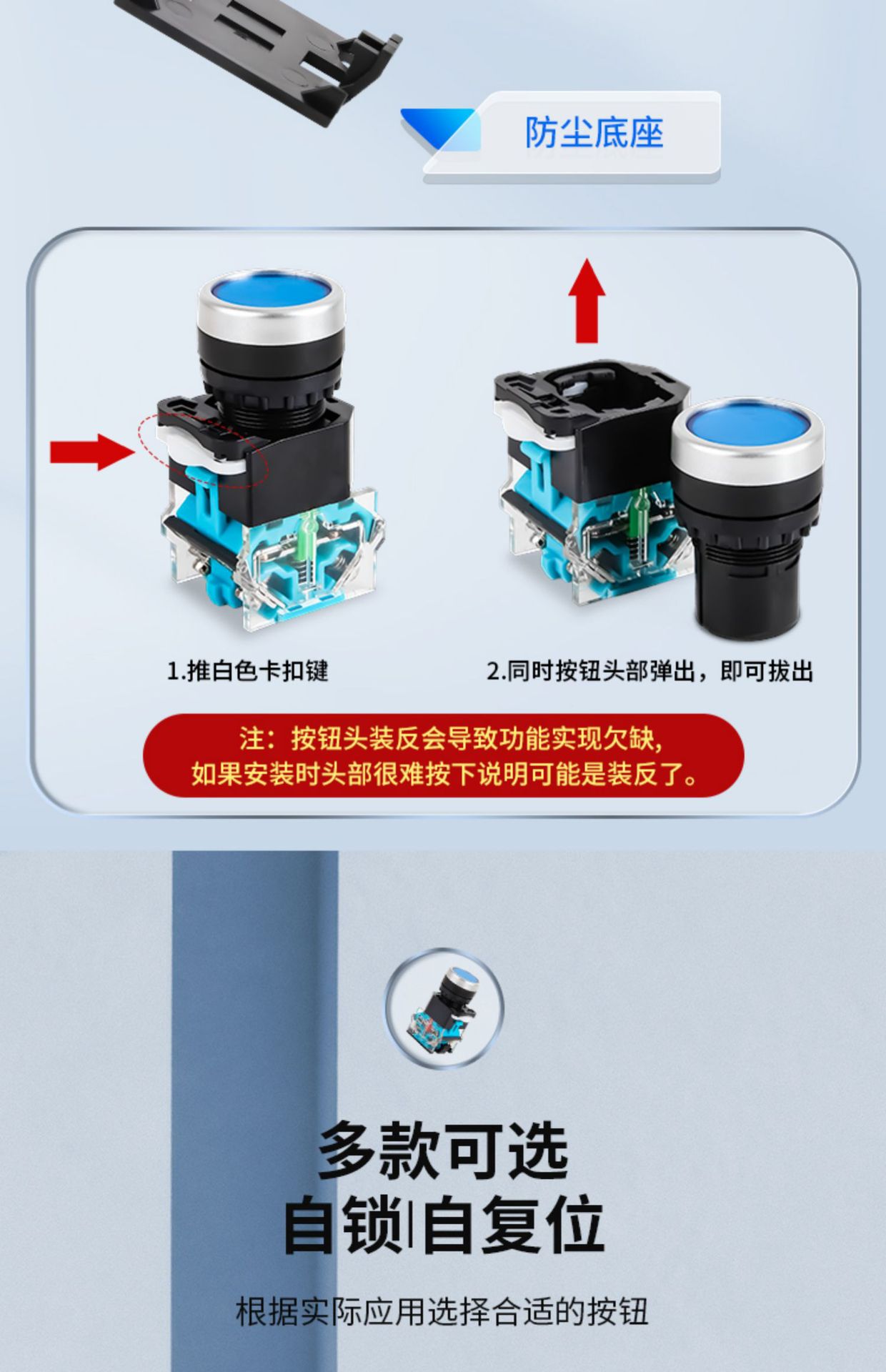 防尘底座

1.推白色卡扣键

2.同时按钮头部弹出，即可拔出

注：按钮头装反会导致功能实现欠缺，
如果安装时头部很难按下说明可能是装反了。

多款可选
自锁|自复位

根据实际应用选择合适的按钮