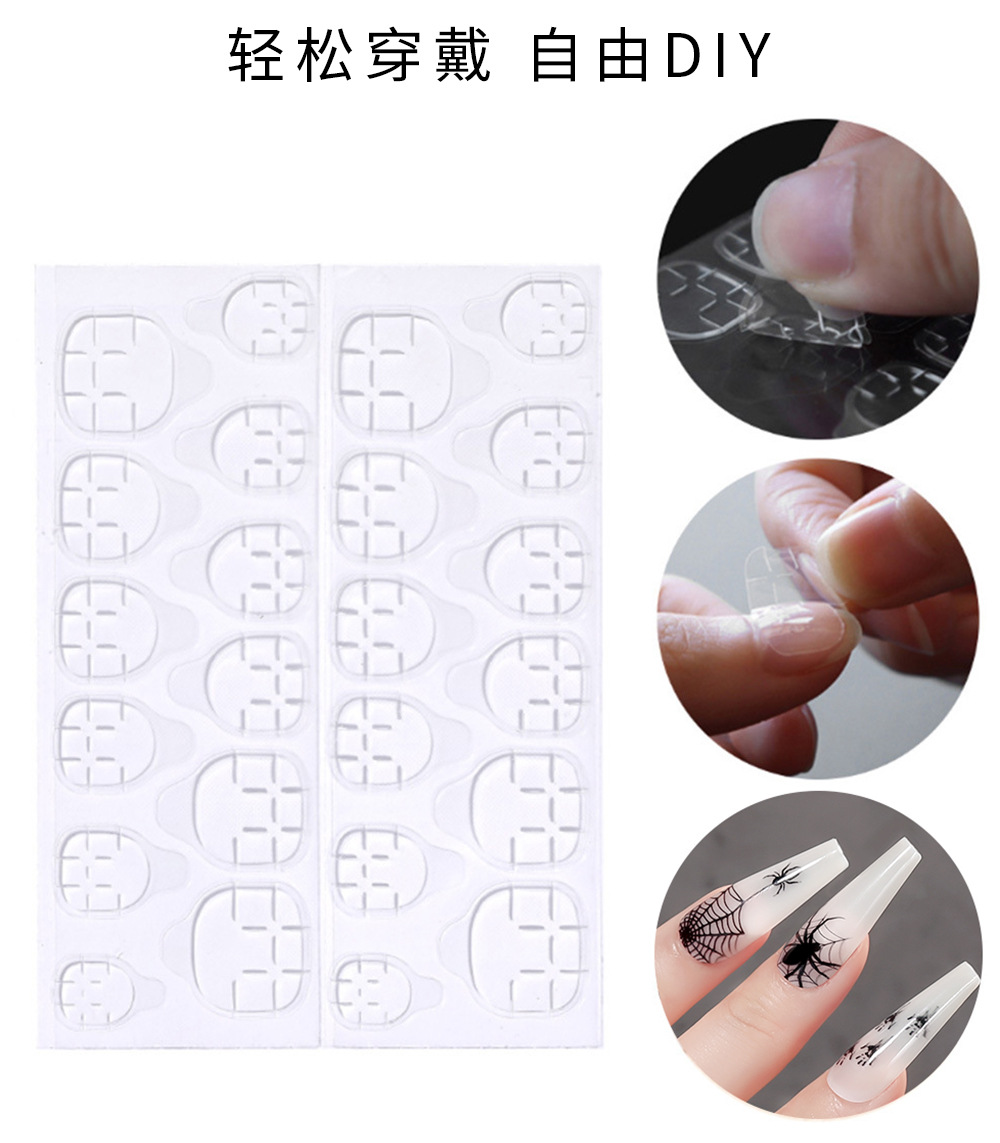 轻松穿戴 自由DIY