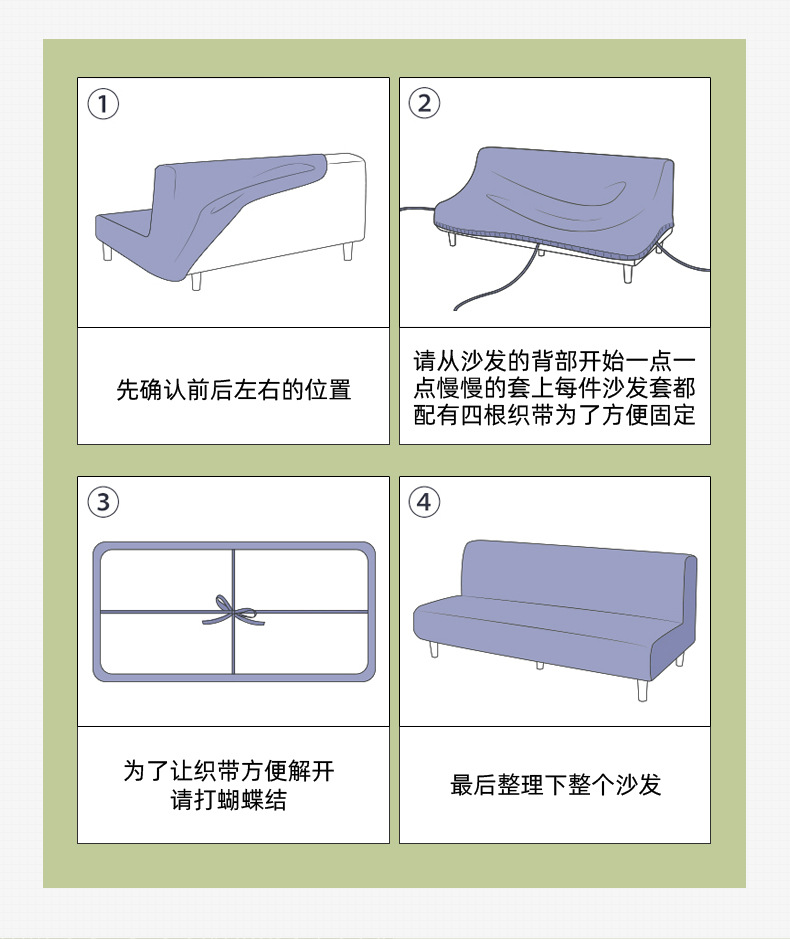 ①

先确认前后左右的位置

②

请从沙发的背部开始一点一点慢慢的套上每件沙发套都配有四根织带为了方便固定

③

为了让织带方便解开
请打蝴蝶结

④

最后整理下整个沙发