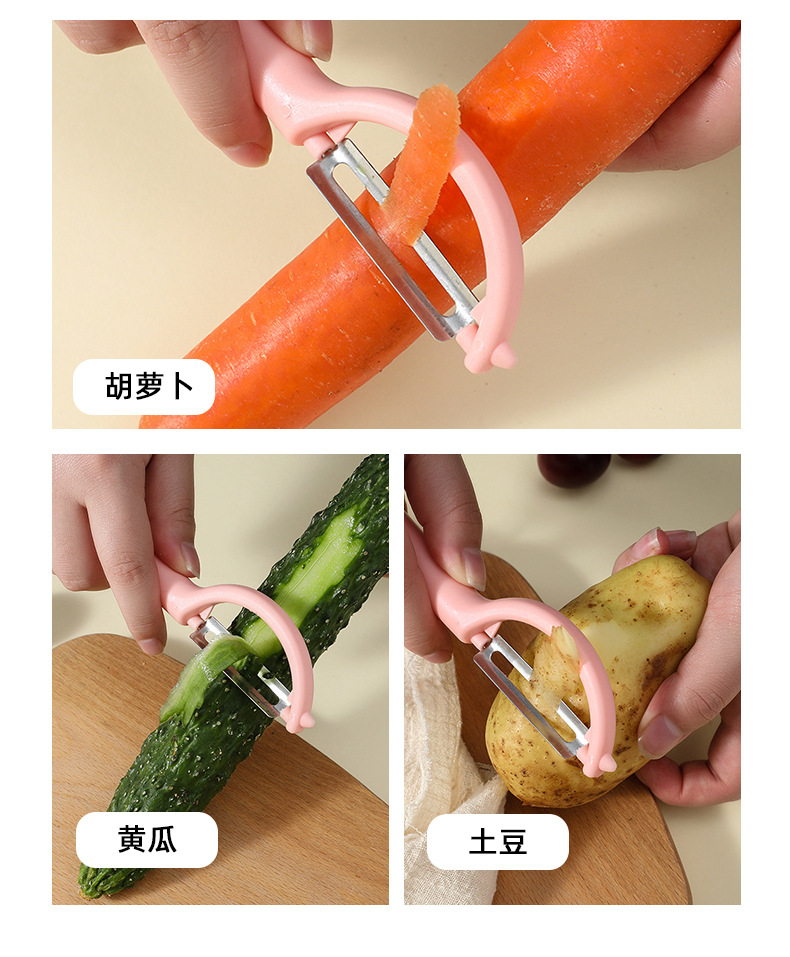 胡萝卜

黄瓜

土豆