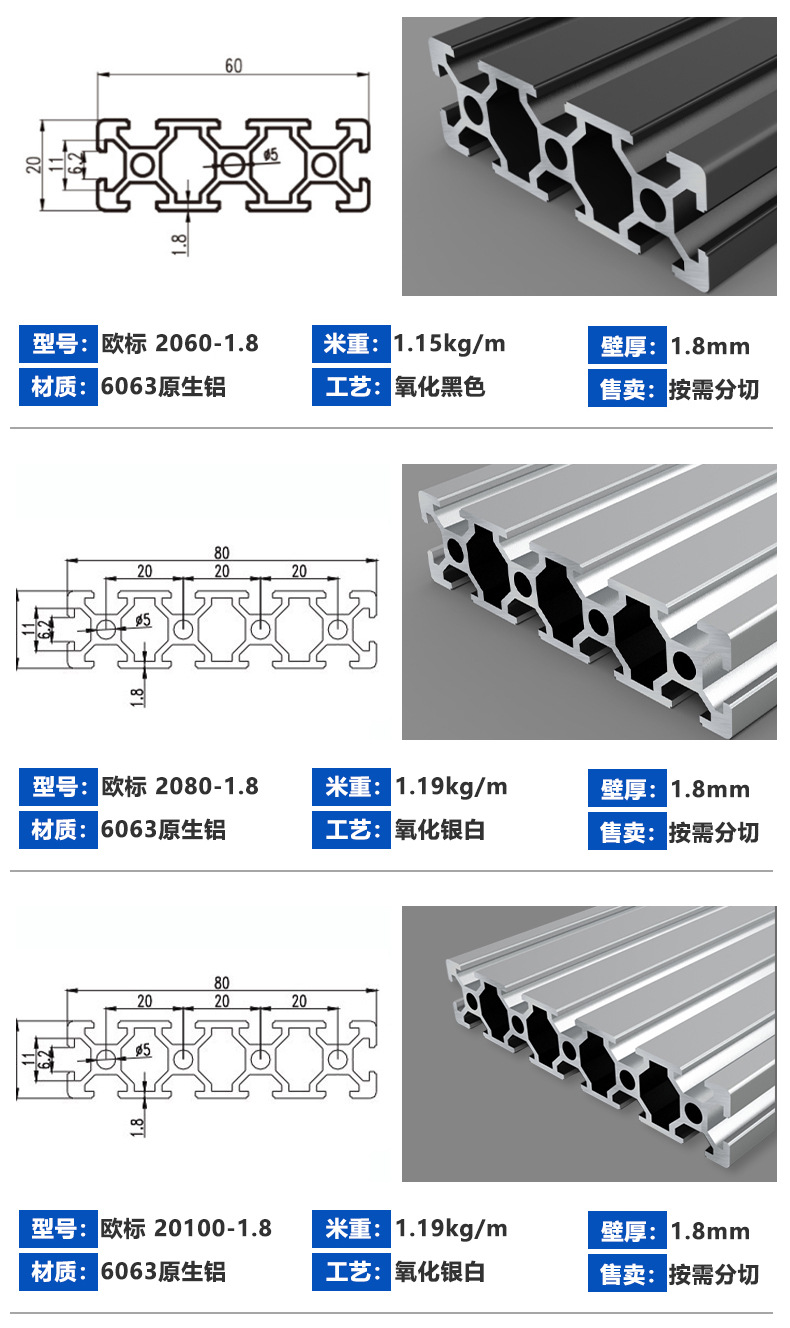 60

20
11
6.2
ø5
1.8

型号: 欧标 2060-1.8
米重: 1.15kg/m
壁厚: 1.8mm
材质: 6063原生铝
工艺: 氧化黑色
售卖: 按需分切

80
20 20 20
11
6.2
ø5
1.8

型号: 欧标 2080-1.8
米重: 1.19kg/m
壁厚: 1.8mm
材质: 6063原生铝
工艺: 氧化银白
售卖: 按需分切

80
20 20 20
11
6.2
ø5
1.8

型号: 欧标 20100-1.8
米重: 1.19kg/m
壁厚: 1.8mm
材质: 6063原生铝
工艺: 氧化银白
售卖: 按需分切