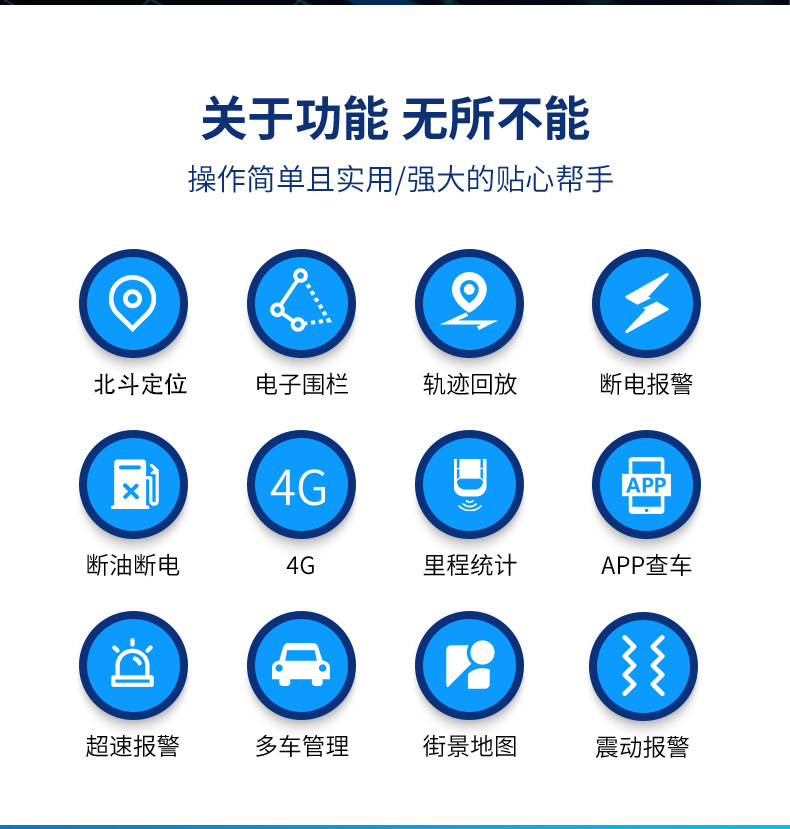 关于功能 无所不能

操作简单且实用/强大的贴心帮手

北斗定位

电子围栏

轨迹回放

断电报警

断油断电

4G

4G

里程统计

APP

APP查车

超速报警

多车管理

街景地图

震动报警