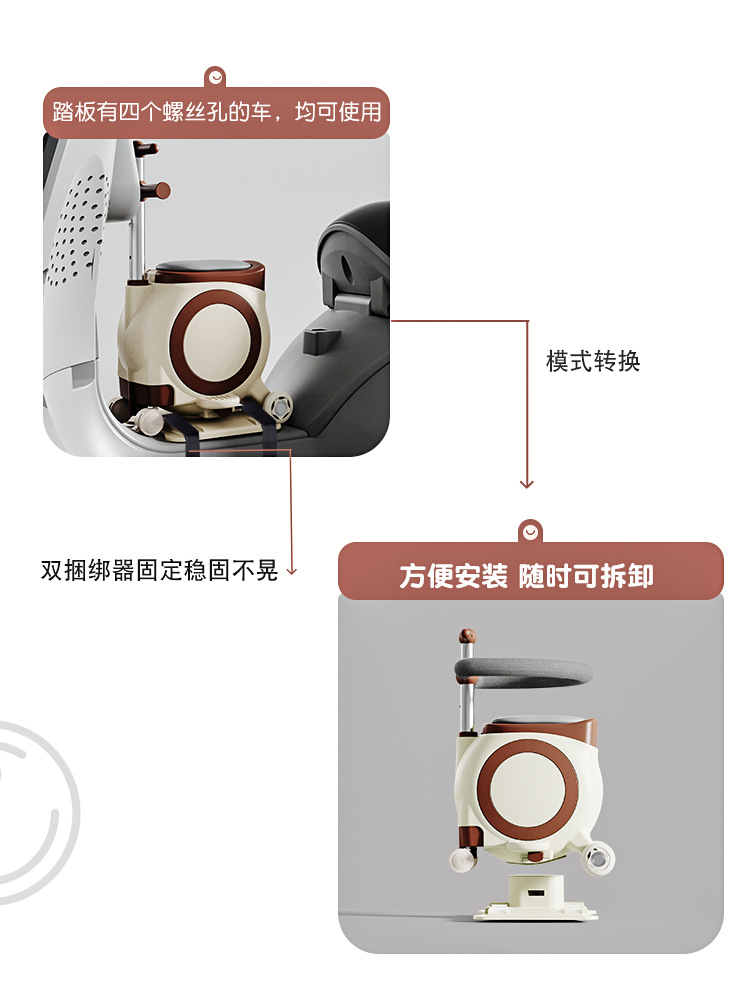 踏板有四个螺丝孔的车，均可使用

模式转换

双捆绑器固定稳固不晃

方便安装 随时可拆卸