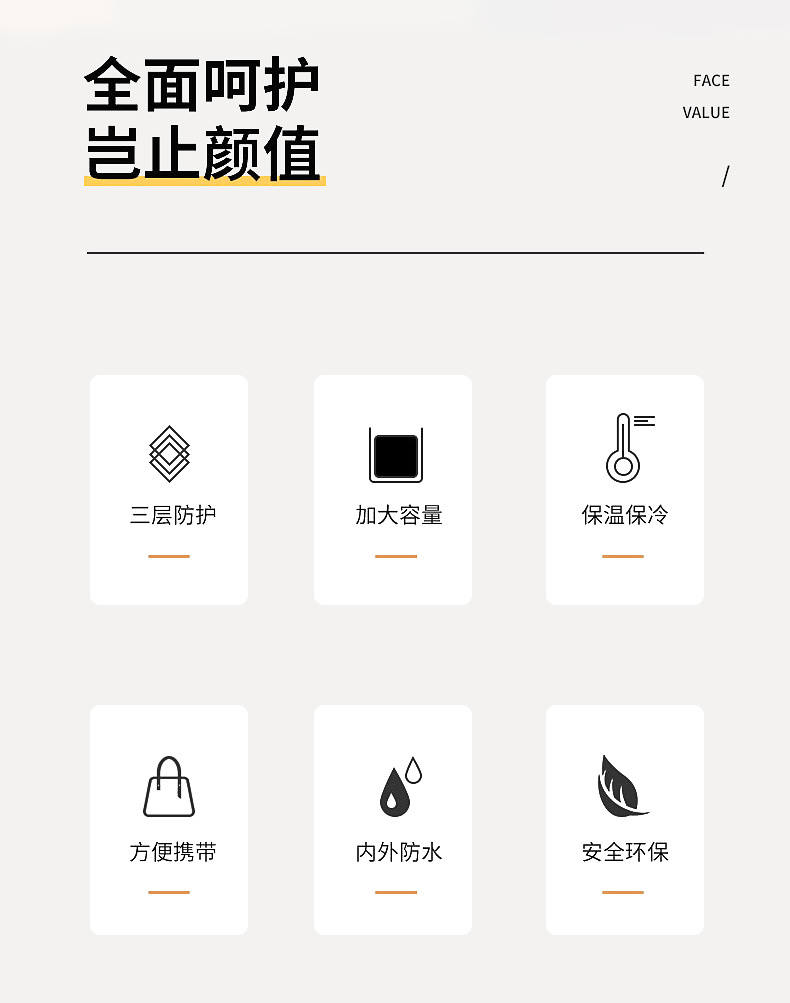 全面呵护
岂止颜值

FACE
VALUE

/

三层防护

加大容量

保温保冷

方便携带

内外防水

安全环保