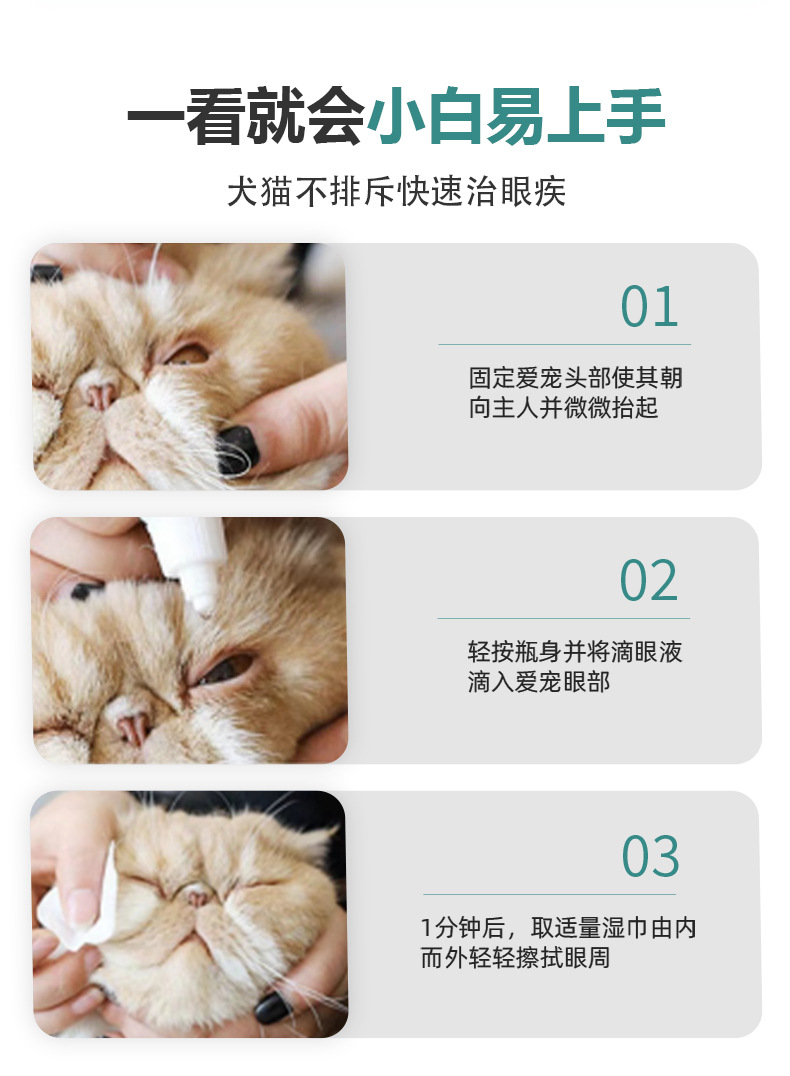 一看就会小白易上手

犬猫不排斥快速治眼疾

01

固定爱宠头部使其朝向主人并微微抬起

02

轻按瓶身并将滴眼液滴入爱宠眼部

03

1分钟后，取适量湿巾由内而外轻轻擦拭眼周