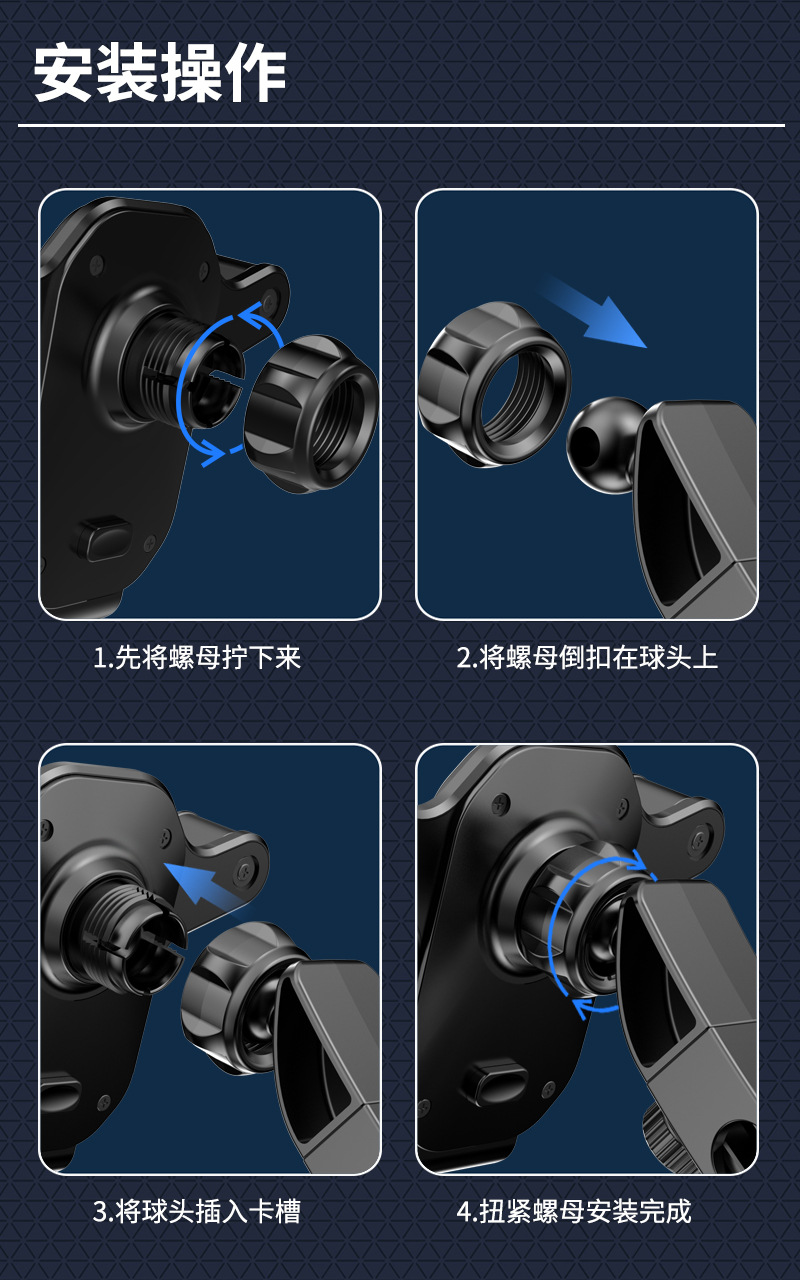 安装操作

1.先将螺母拧下来

2.将螺母倒扣在球头上

3.将球头插入卡槽

4.扭紧螺母安装完成