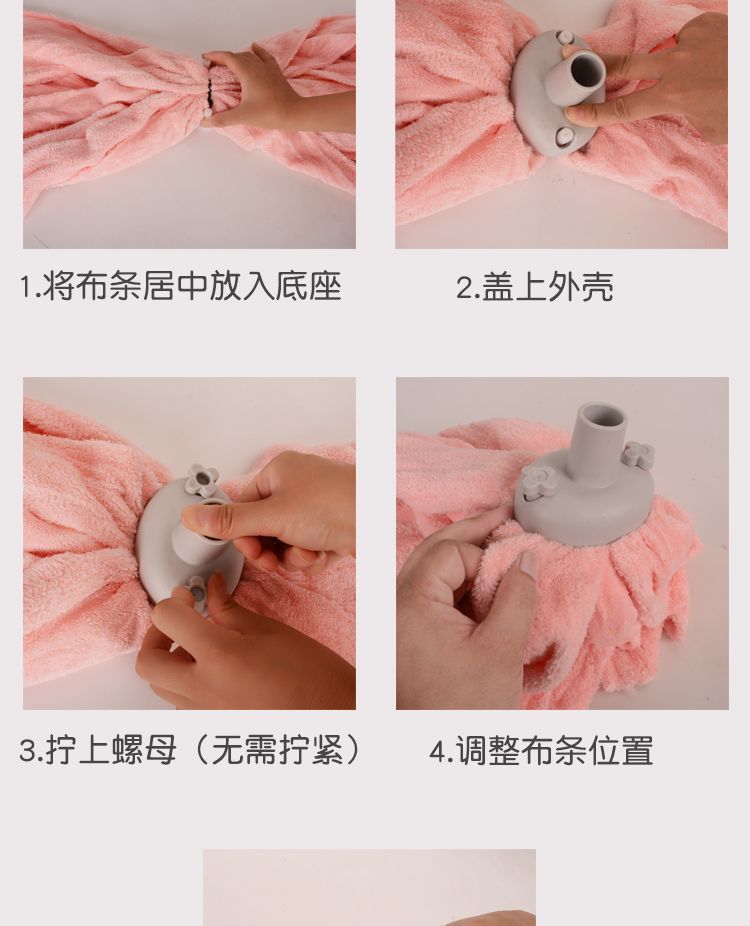 1.将布条居中放入底座

2.盖上外壳

3.拧上螺母（无需拧紧）

4.调整布条位置