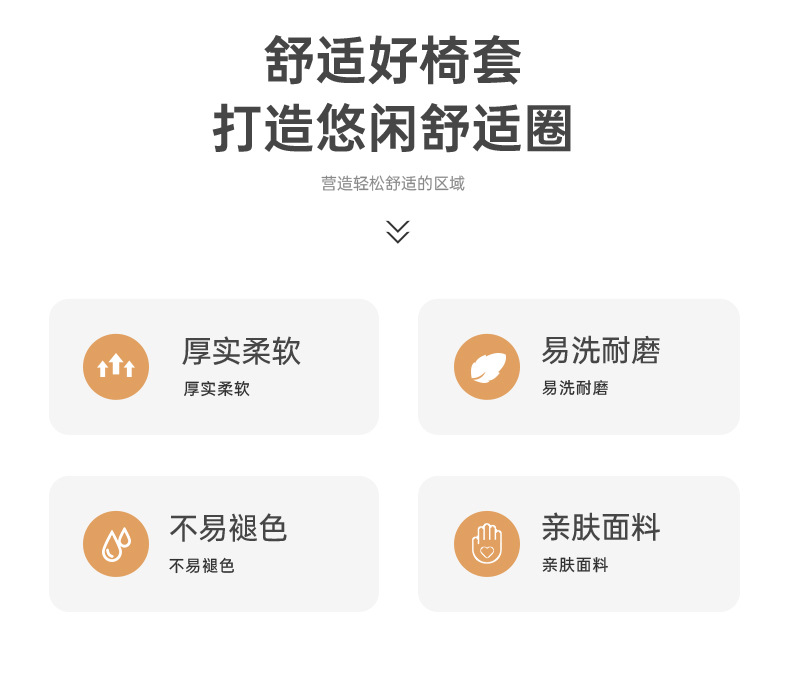 舒适好椅套
打造悠闲舒适圈

营造轻松舒适的区域

厚实柔软
厚实柔软

易洗耐磨
易洗耐磨

不易褪色
不易褪色

亲肤面料
亲肤面料