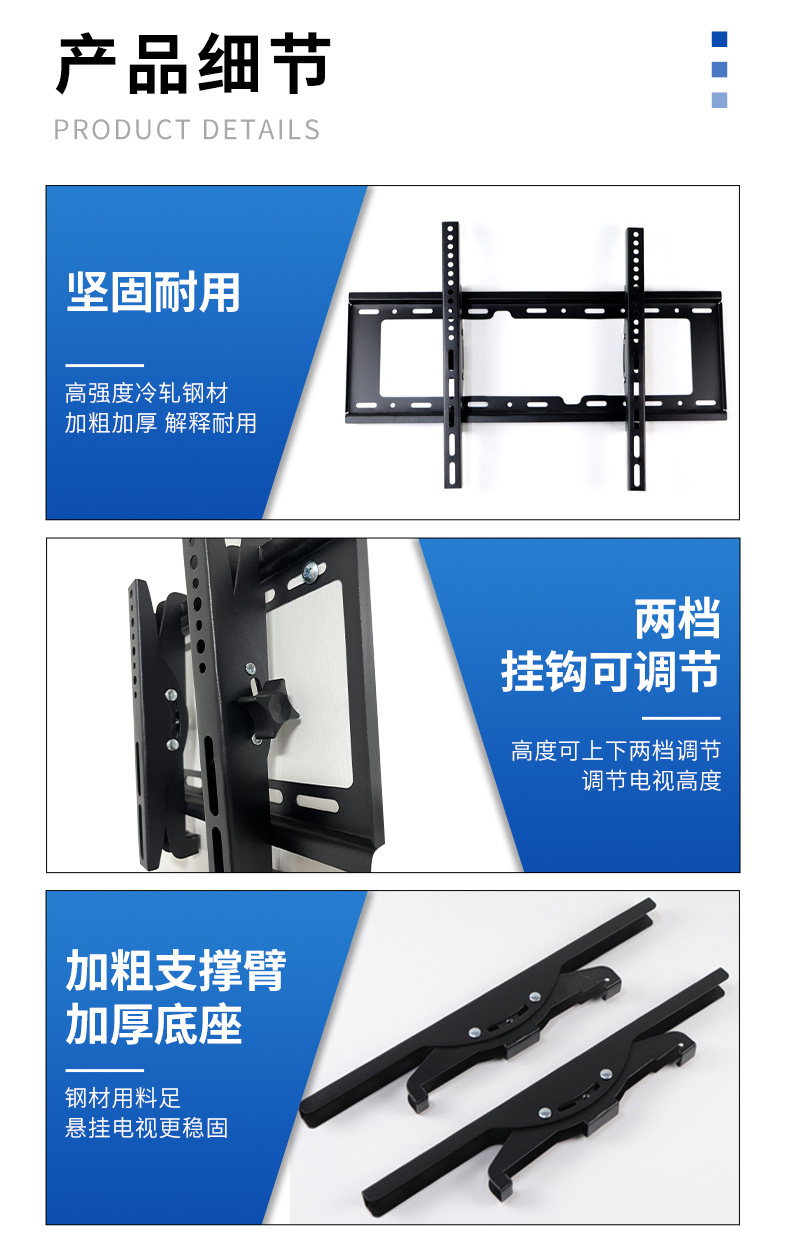 产品细节
PRODUCT DETAILS

坚固耐用

高强度冷轧钢材
加粗加厚 解释耐用

两档
挂钩可调节

高度可上下两档调节
调节电视高度

加粗支撑臂
加厚底座

钢材用料足
悬挂电视更稳固