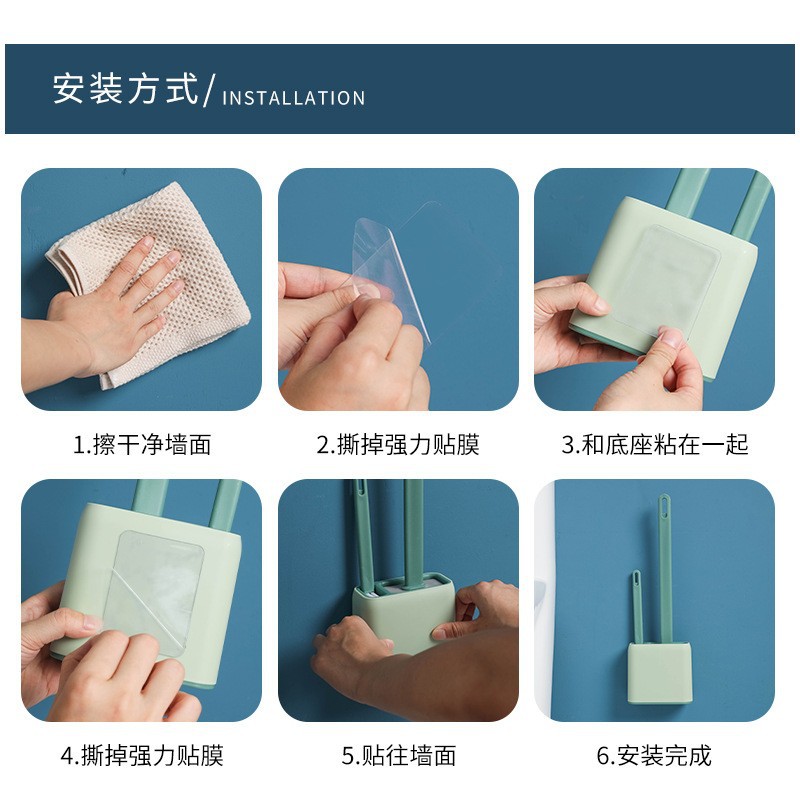 安装方式/INSTALLATION

1.擦干净墙面

2.撕掉强力贴膜

3.和底座粘在一起

4.撕掉强力贴膜

5.贴往墙面

6.安装完成