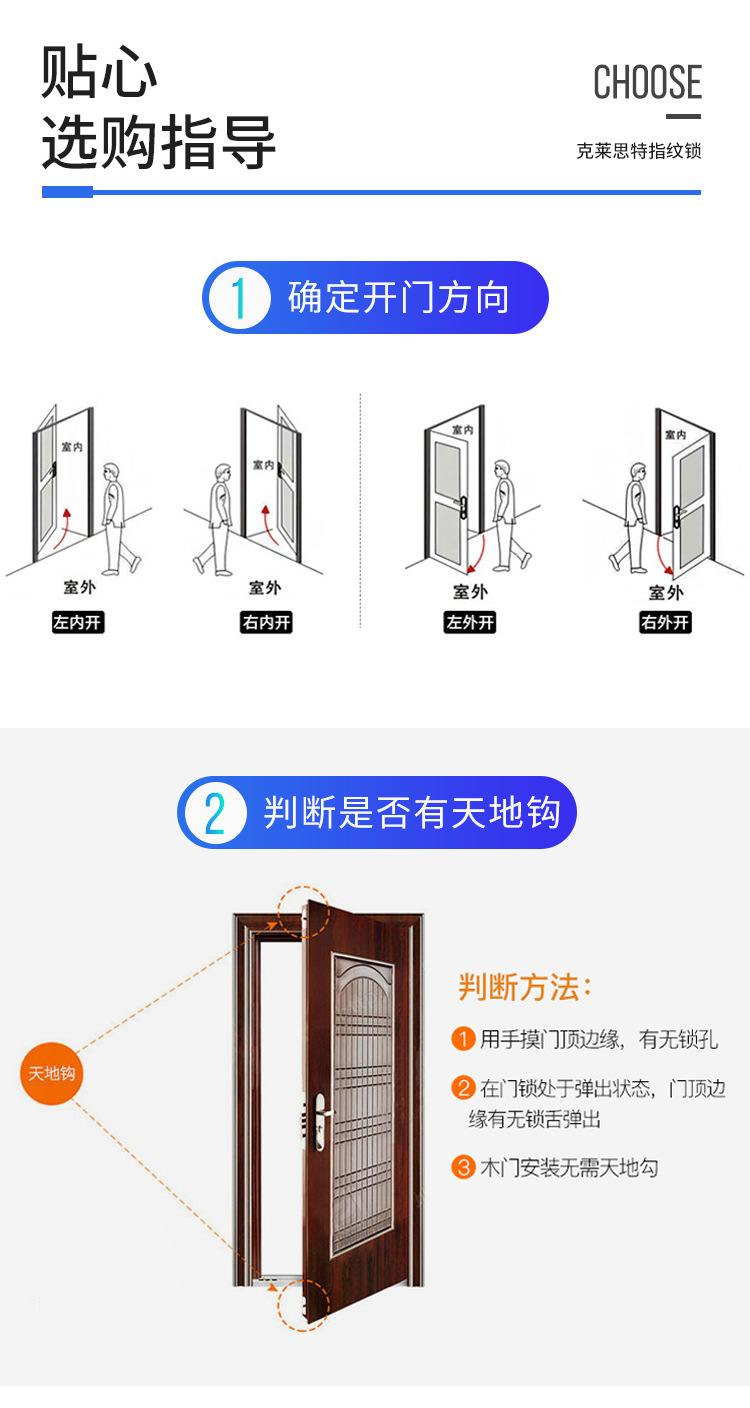 贴心
选购指导

CHOOSE
克莱思特指纹锁

1 确定开门方向

室内
室外
左内开

室内
室外
右内开

室内
室外
左外开

室内
室外
右外开

2 判断是否有天地钩

天地钩

判断方法：
1 用手摸门顶边缘，有无锁孔
2 在门锁处于弹出状态，门顶边缘有无锁舌弹出
3 木门安装无需天地勾