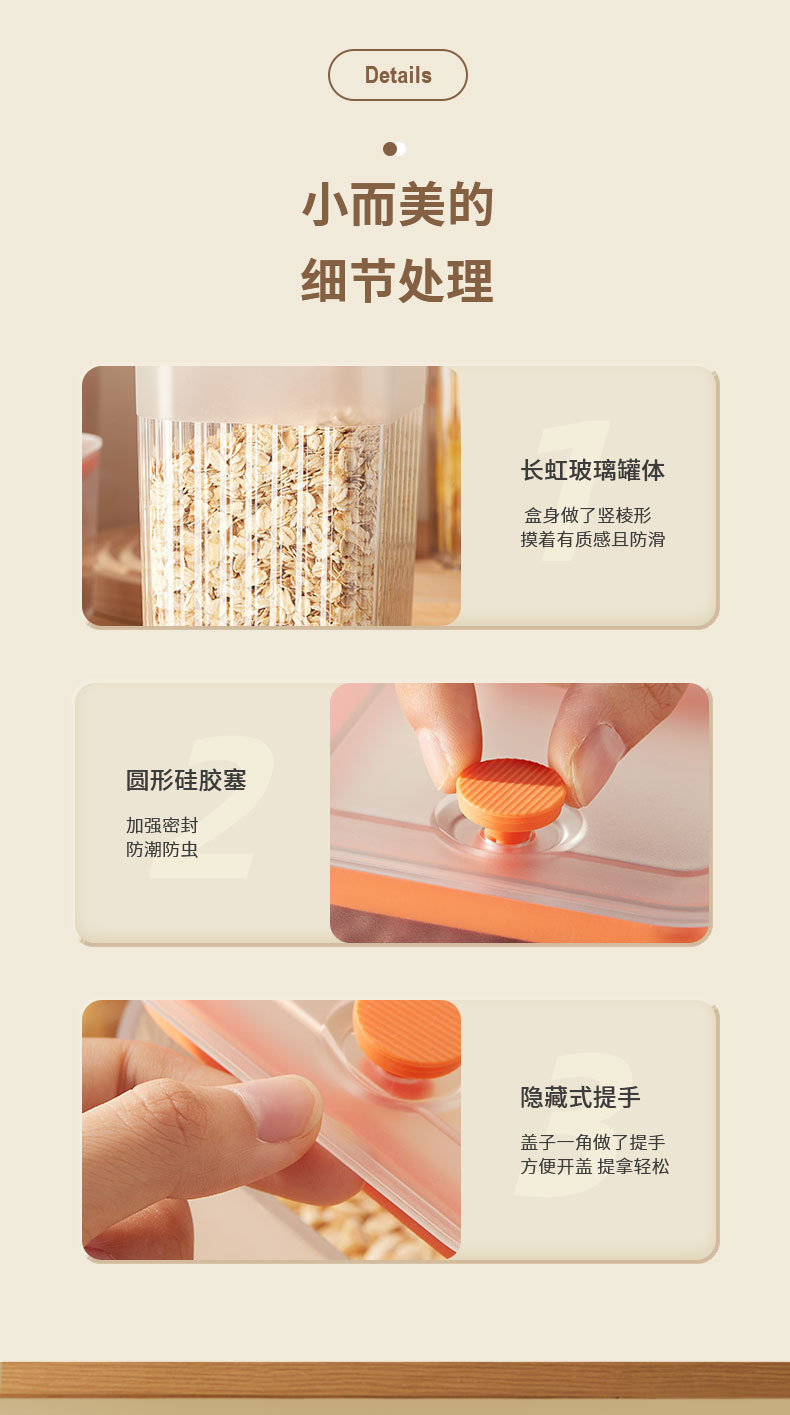 Details

小而美的
细节处理

1
长虹玻璃罐体
盒身做了竖棱形
摸着有质感且防滑

2
圆形硅胶塞
加强密封
防潮防虫

3
隐藏式提手
盖子一角做了提手
方便开盖 提拿轻松