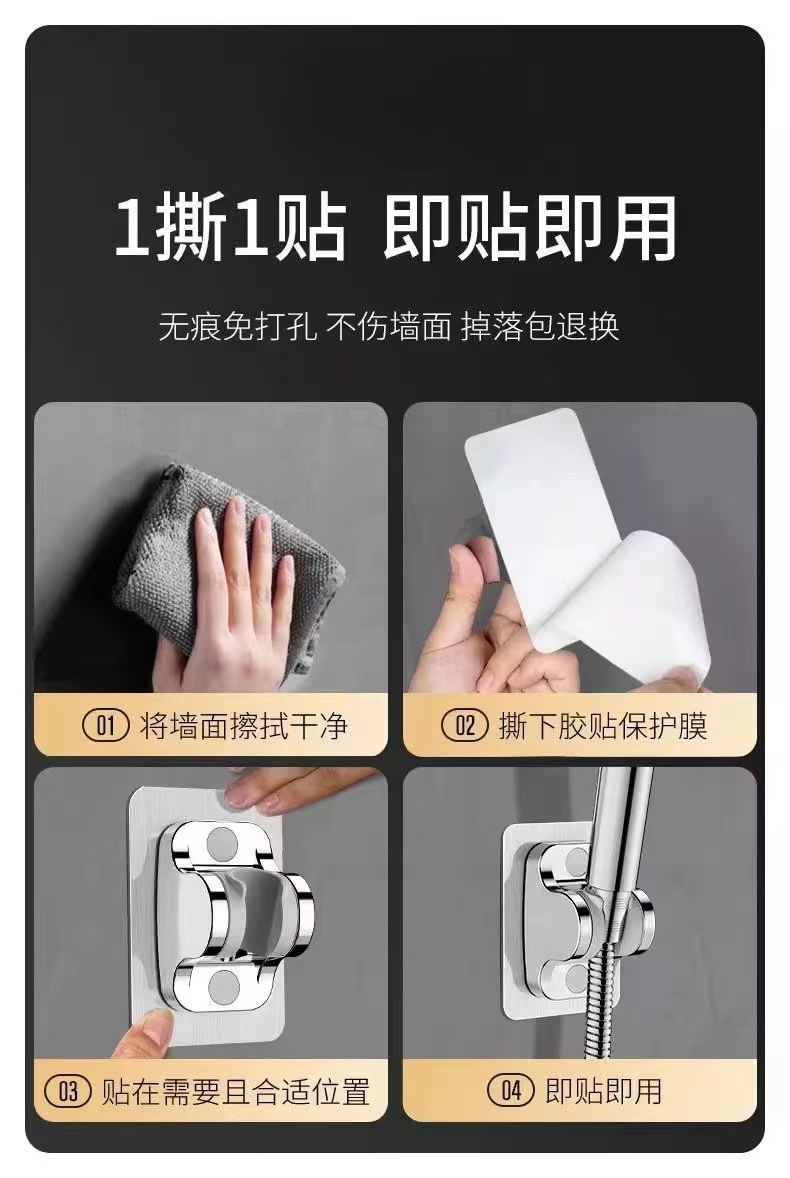 1撕1贴 即贴即用

无痕免打孔 不伤墙面 掉落包退换

01 将墙面擦拭干净

02 撕下胶贴保护膜

03 贴在需要且合适位置

04 即贴即用