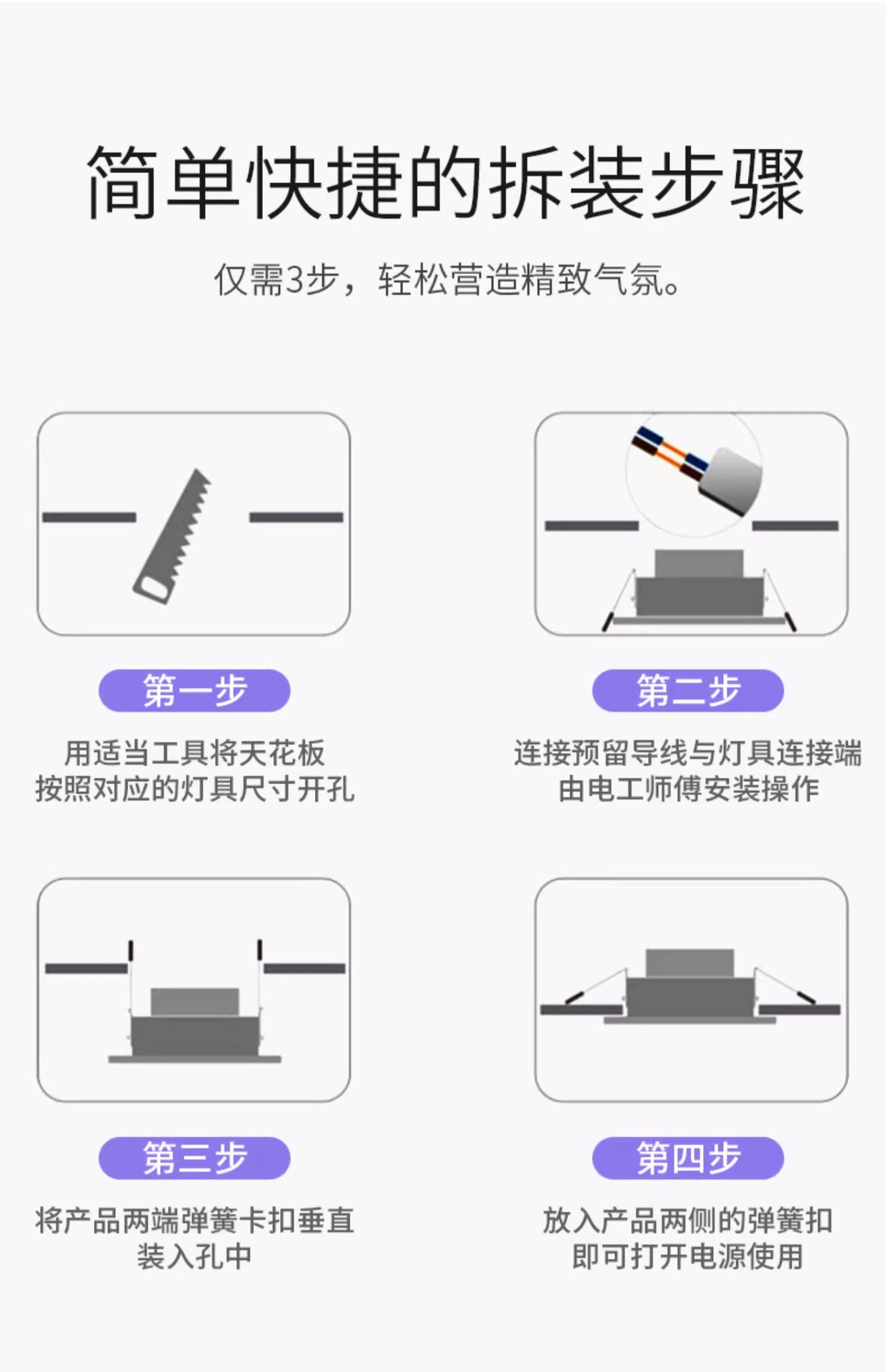 简单快捷的拆装步骤

仅需3步，轻松营造精致气氛。

第一步

用适当工具将天花板按照对应的灯具尺寸开孔

第二步

连接预留导线与灯具连接端由电工师傅安装操作

第三步

将产品两端弹簧卡扣垂直装入孔中

第四步

放入产品两侧的弹簧扣即可打开电源使用