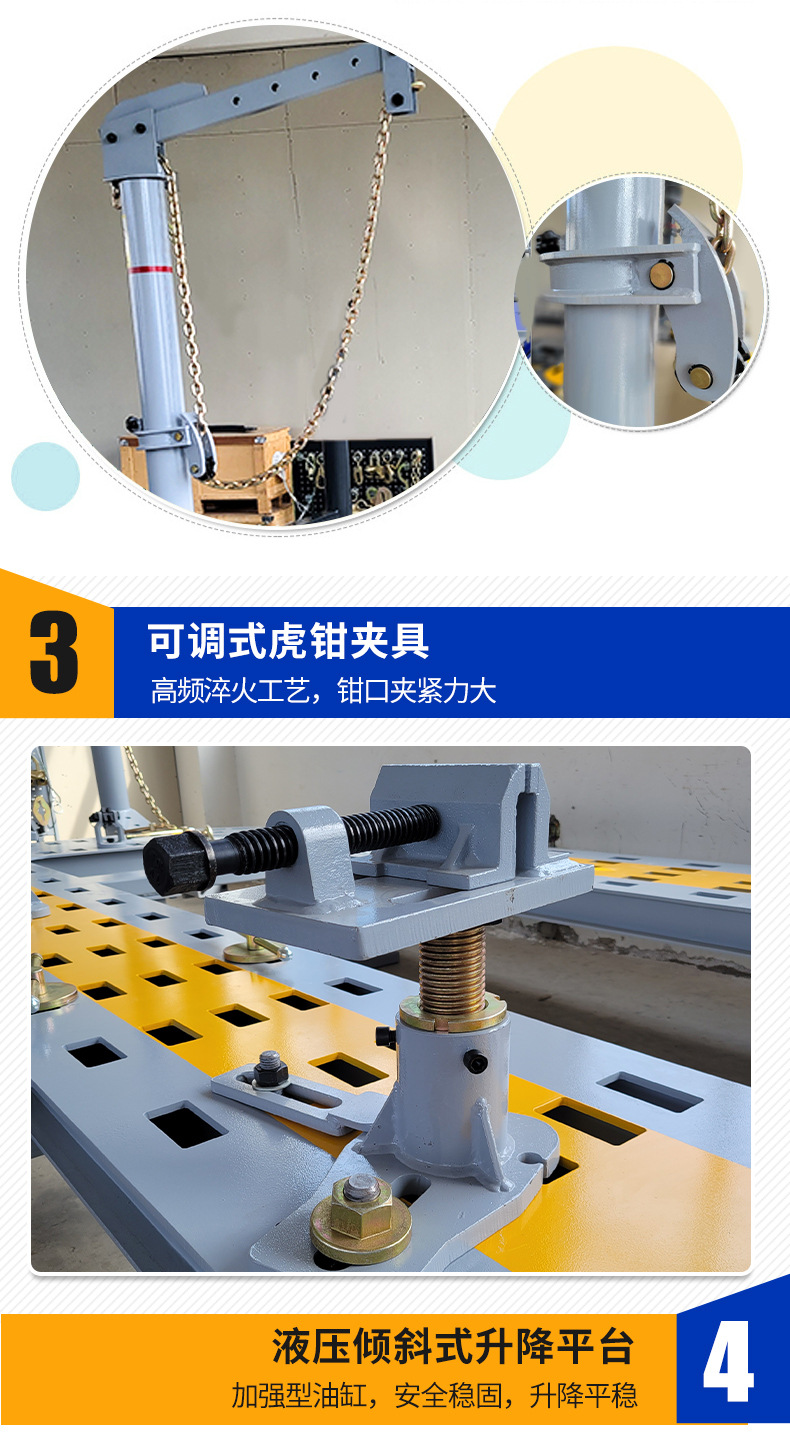 3

可调式虎钳夹具

高频淬火工艺，钳口夹紧力大

液压倾斜式升降平台

加强型油缸，安全稳固，升降平稳

4